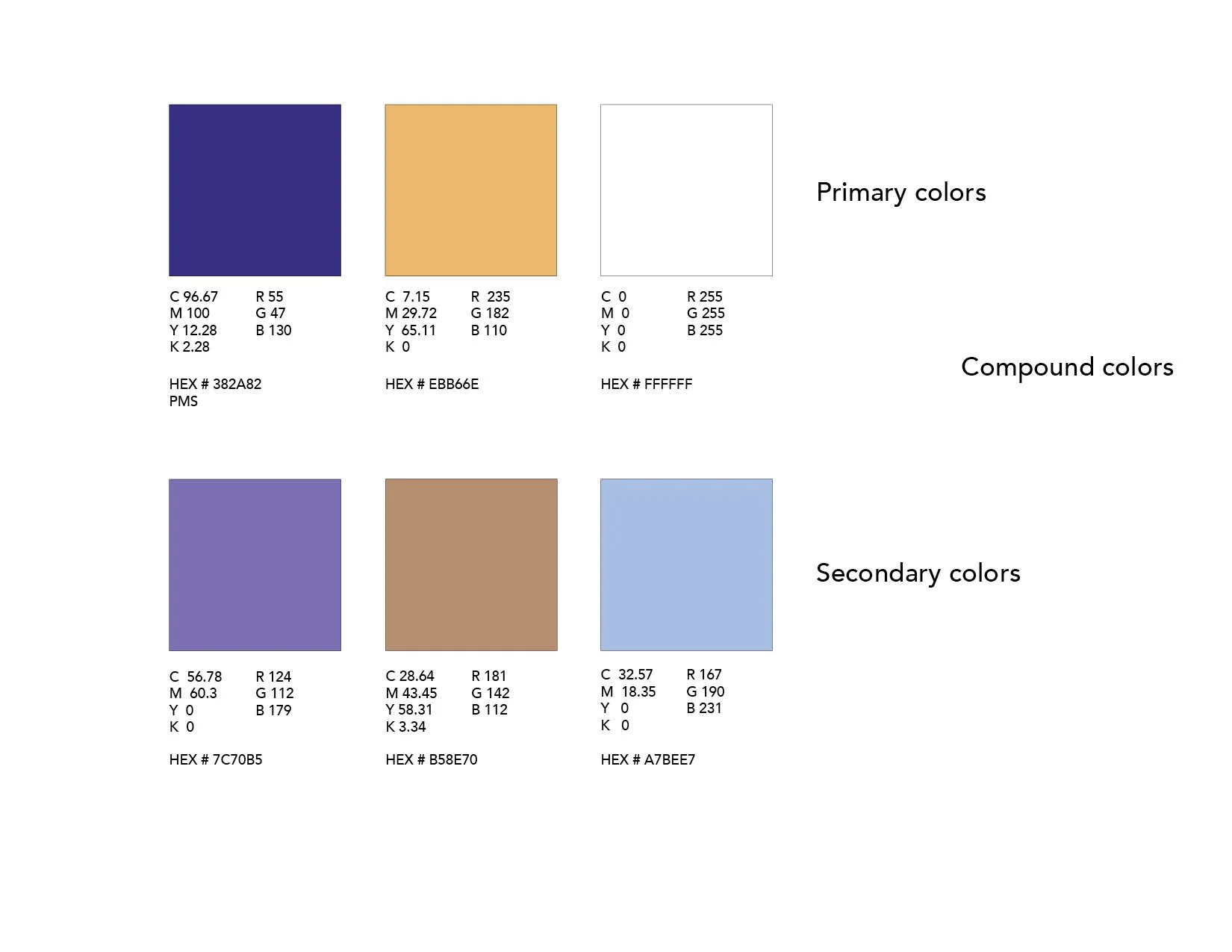 C 96.67
M 100
Y 12.28
K 2.28

R 55
G 47
B 130

HEX # 382A82
PMS

C 7.15
M 29.72
Y 65.11
K 0

R 235
G 182
B 110

HEX # EBB66E

C 0
M 0
Y 0
K 0

R 255
G 255
B 255

HEX # FFFFFF

Primary colors

Compound colors

C 56.78
M 60.3
Y 0
K 0

R 124
G 112
B 179

HEX # 7C70B5

C 28.64
M 43.45
Y 58.31
K 3.34

R 181
G 142
B 112

HEX # B58E70

C 32.57
M 18.35
Y 0
K 0

R 167
G 190
B 231

HEX # A7BEE7

Secondary colors