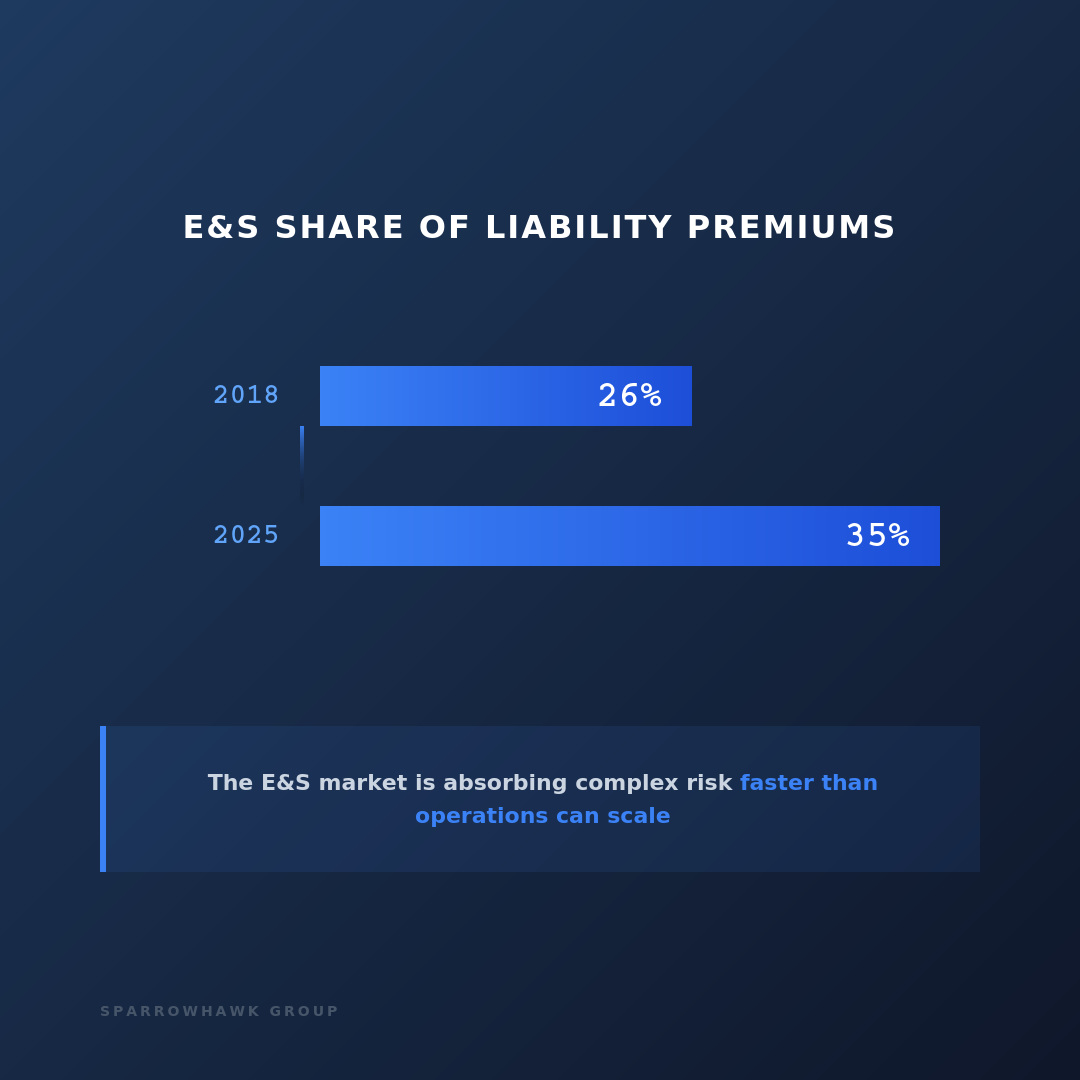 E&S SHARE OF LIABILITY PREMIUMS

2018 26%

2025 35%

The E&S market is absorbing complex risk faster than operations can scale

SPARROWHAWK GROUP