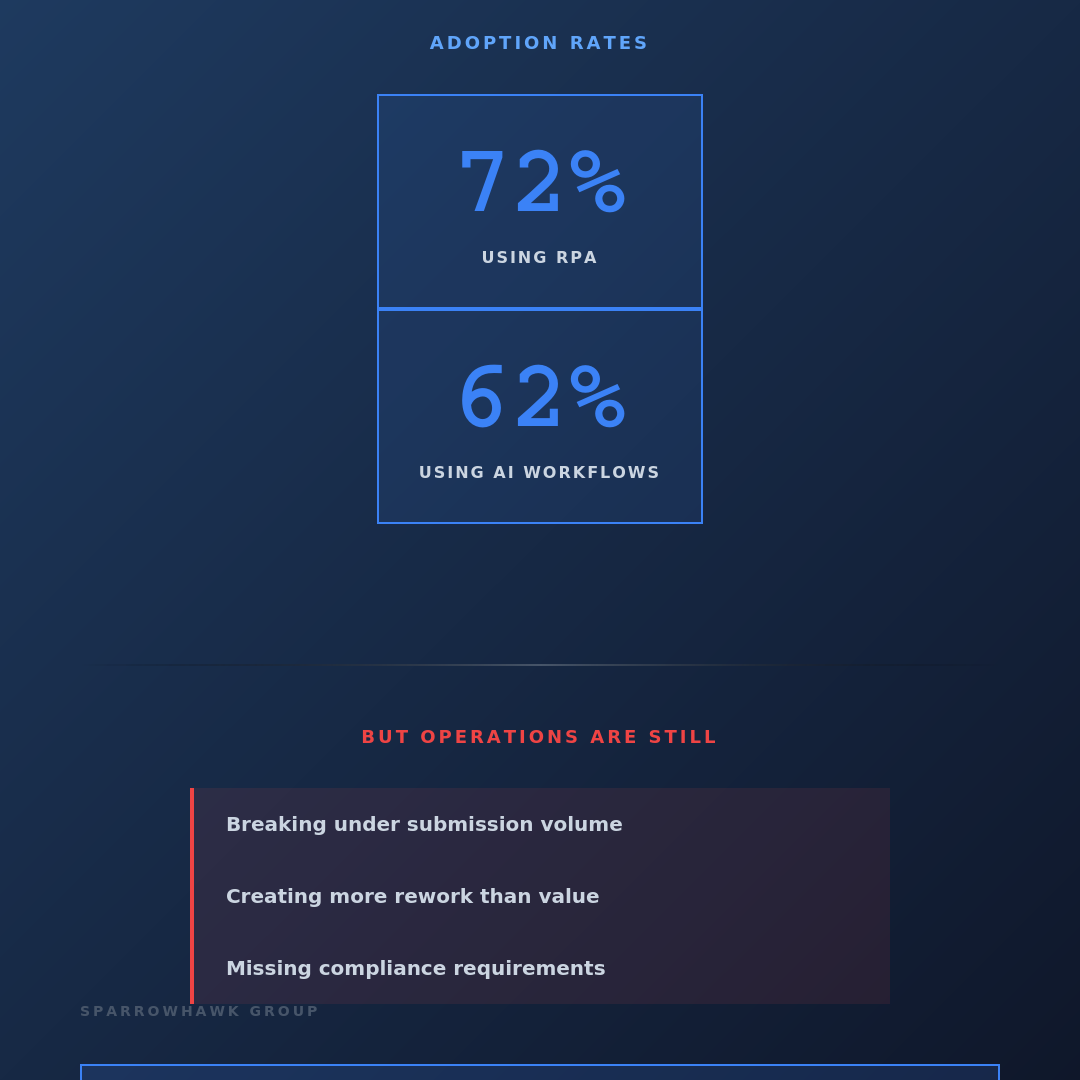 ADOPTION RATES

72%

USING RPA

62%

USING AI WORKFLOWS

BUT OPERATIONS ARE STILL

Breaking under submission volume

Creating more rework than value

Missing compliance requirements

SPARROWHAWK GROUP