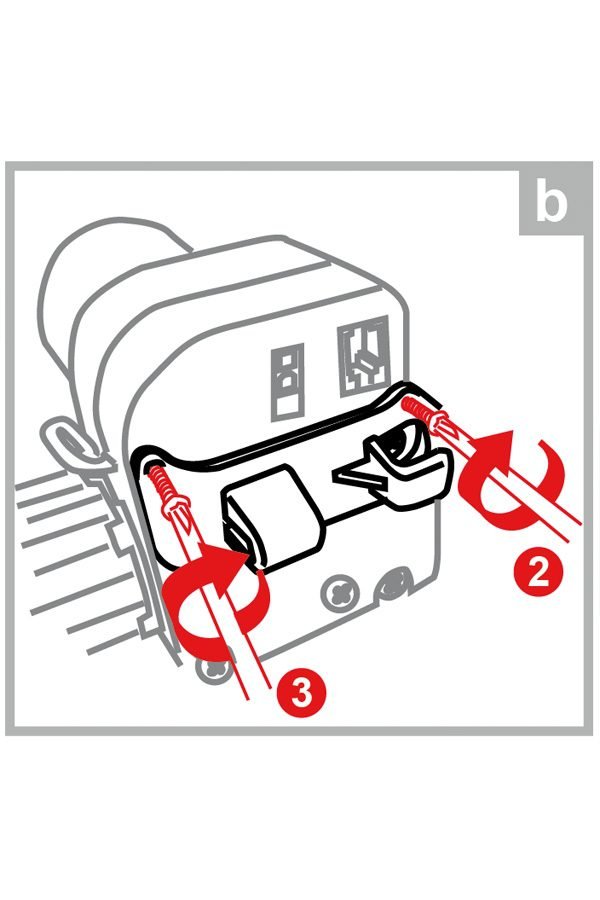 b

2

3