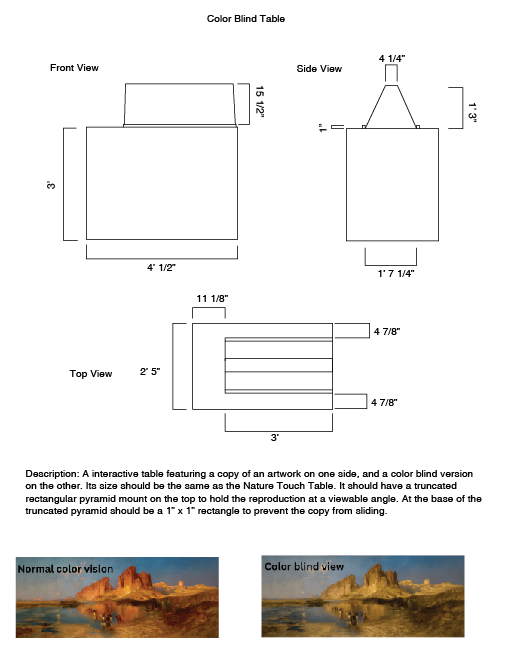 Color Blind Table

Front View

15 1/2"

3'

4' 1/2"

Side View

4 1/4"

1' 3"

1"

1' 7 1/4"

11 1/8"

4 7/8"

Top View

2' 5"

4 7/8"

3'

Description: A interactive table featuring a copy of an artwork on one side, and a color blind version on the other. Its size should be the same as the Nature Touch Table. It should have a truncated rectangular pyramid mount on the top to hold the reproduction at a viewable angle. At the base of the truncated pyramid should be a 1" x 1" rectangle to prevent the copy from sliding.

Normal color vision

Color blind view