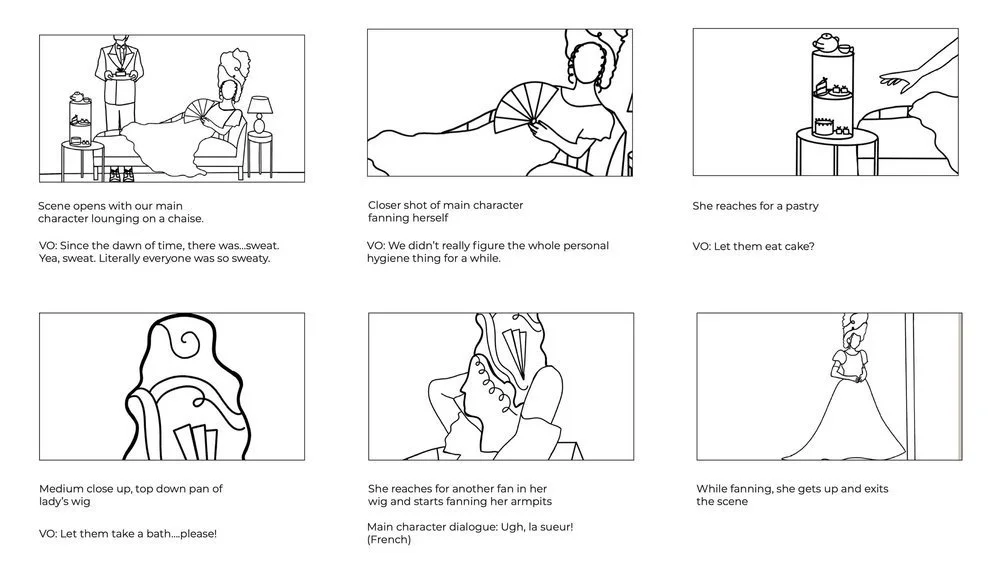 Scene opens with our main character lounging on a chaise.

VO: Since the dawn of time, there was...sweat. Yea, sweat. Literally everyone was so sweaty.

Closer shot of main character fanning herself

VO: We didn't really figure the whole personal hygiene thing for a while.

She reaches for a pastry

VO: Let them eat cake?

Medium close up, top down pan of lady's wig

VO: Let them take a bath....please!

She reaches for another fan in her wig and starts fanning her armpits

Main character dialogue: Ugh, la sueur! (French)

While fanning, she gets up and exits the scene