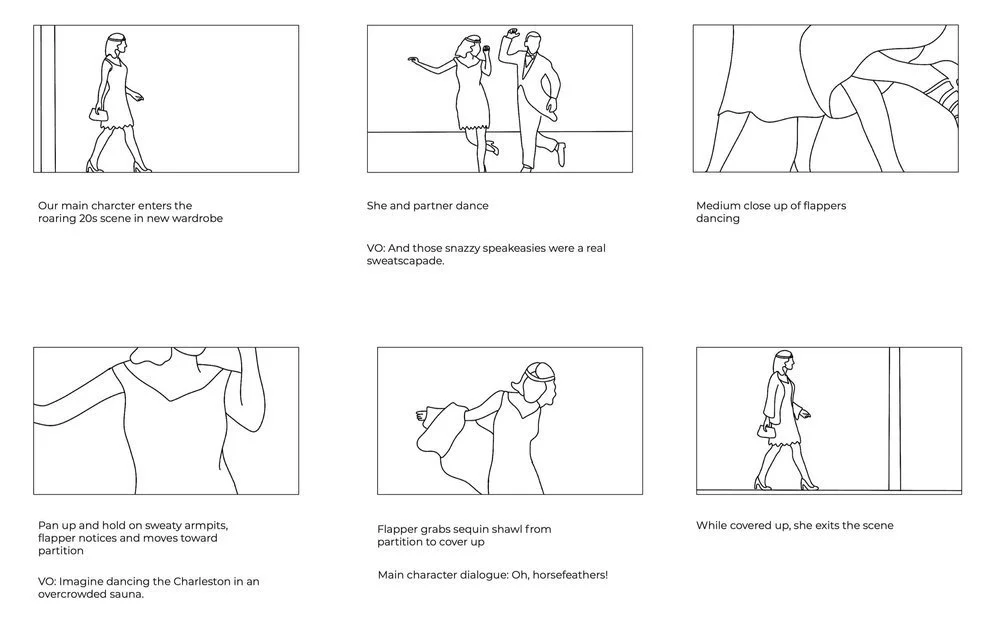 Our main charcter enters the roaring 20s scene in new wardrobe

She and partner dance

VO: And those snazzy speakeasies were a real sweatscapade.

Medium close up of flappers dancing

Pan up and hold on sweaty armpits, flapper notices and moves toward partition

VO: Imagine dancing the Charleston in an overcrowded sauna.

Flapper grabs sequin shawl from partition to cover up

Main character dialogue: Oh, horsefeathers!

While covered up, she exits the scene