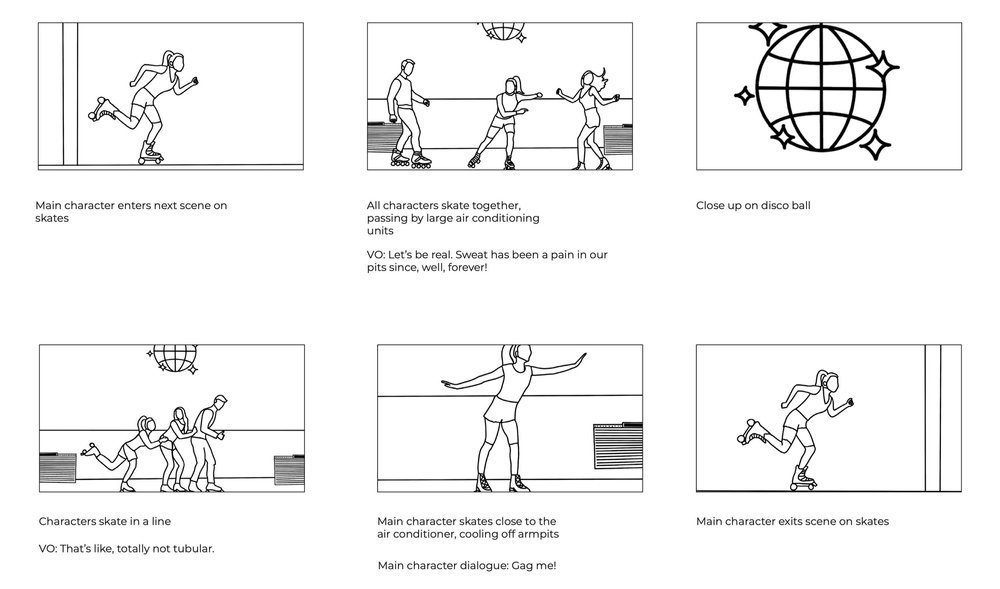 Main character enters next scene on skates

All characters skate together, passing by large air conditioning units

VO: Let's be real. Sweat has been a pain in our pits since, well, forever!

Close up on disco ball

Characters skate in a line

VO: That's like, totally not tubular.

Main character skates close to the air conditioner, cooling off armpits

Main character dialogue: Gag me!

Main character exits scene on skates