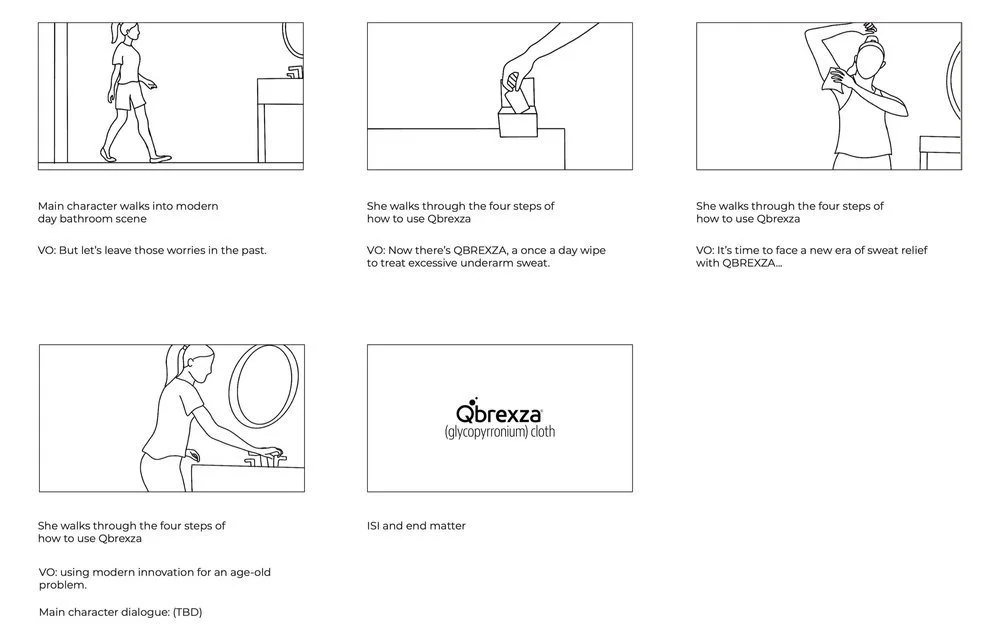 Main character walks into modern day bathroom scene

VO: But let's leave those worries in the past.

She walks through the four steps of how to use Qbrexza

VO: Now there's QBREXZA, a once a day wipe to treat excessive underarm sweat.

She walks through the four steps of how to use Qbrexza

VO: It's time to face a new era of sweat relief with QBREXZA...

She walks through the four steps of how to use Qbrexza

VO: using modern innovation for an age-old problem.

Main character dialogue: (TBD)

Qbrexza
(glycopyrronium) cloth

ISI and end matter