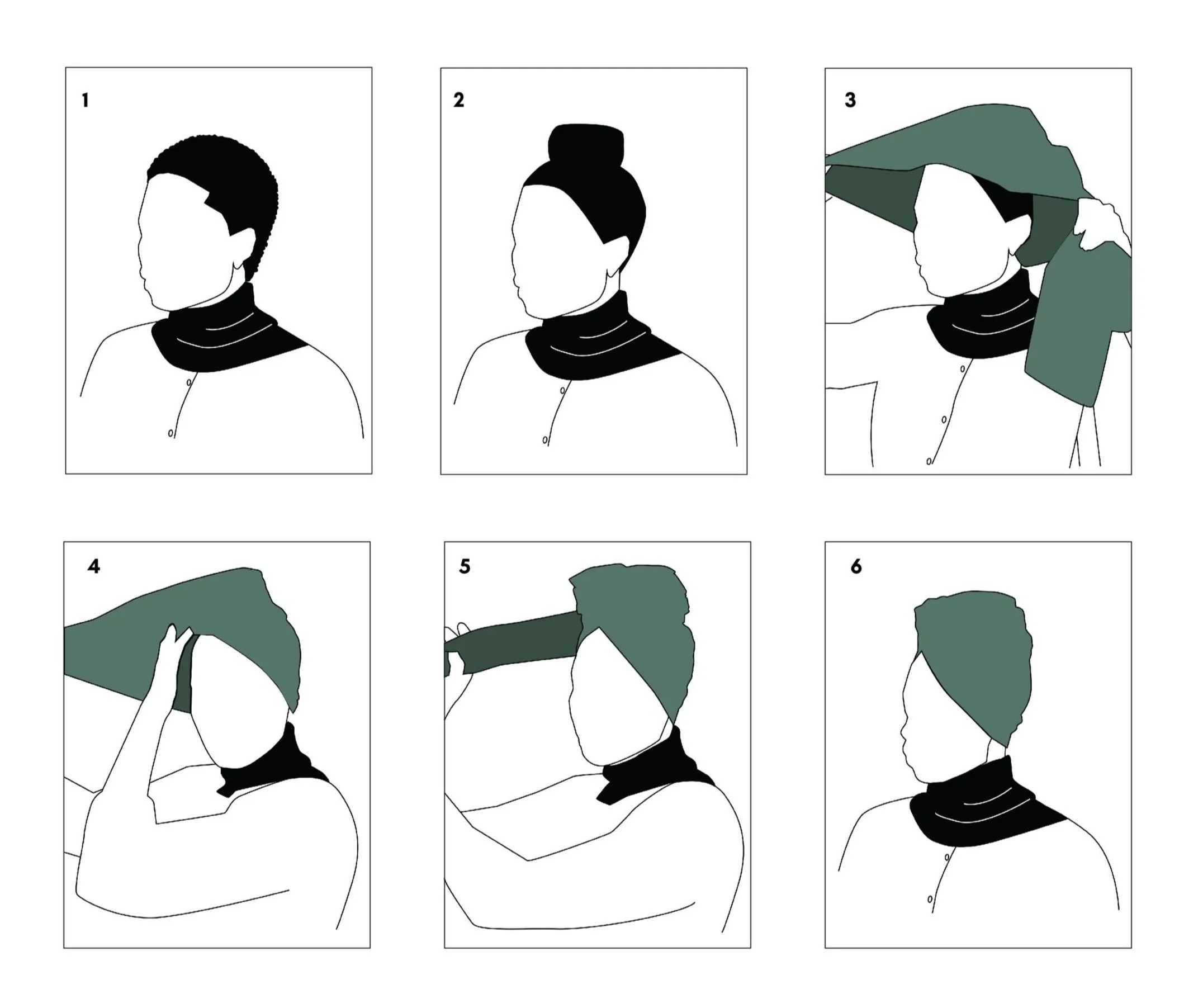 1

2

3

4

5

6