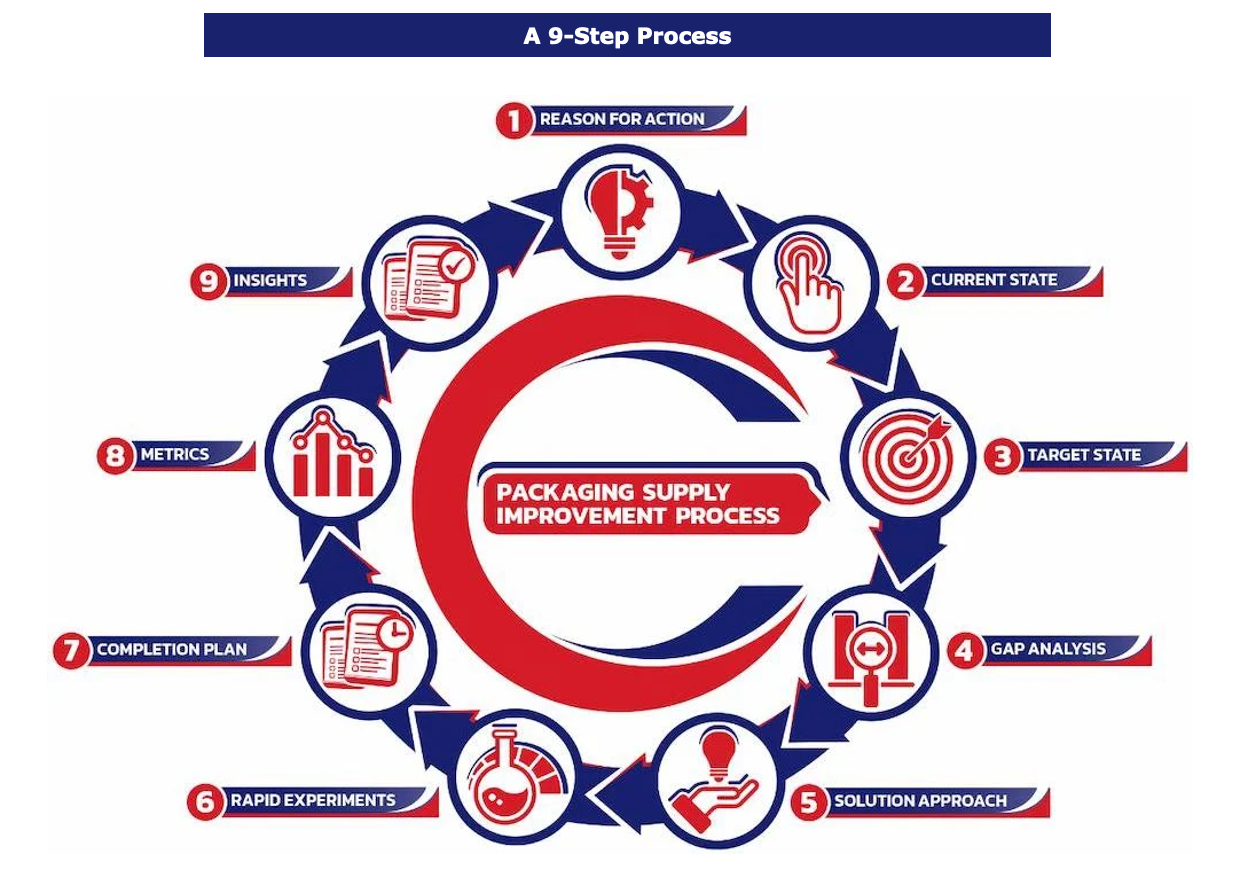 A 9-Step Process

1 REASON FOR ACTION

2 CURRENT STATE

3 TARGET STATE

4 GAP ANALYSIS

5 SOLUTION APPROACH

6 RAPID EXPERIMENTS

7 COMPLETION PLAN

8 METRICS

9 INSIGHTS

PACKAGING SUPPLY IMPROVEMENT PROCESS