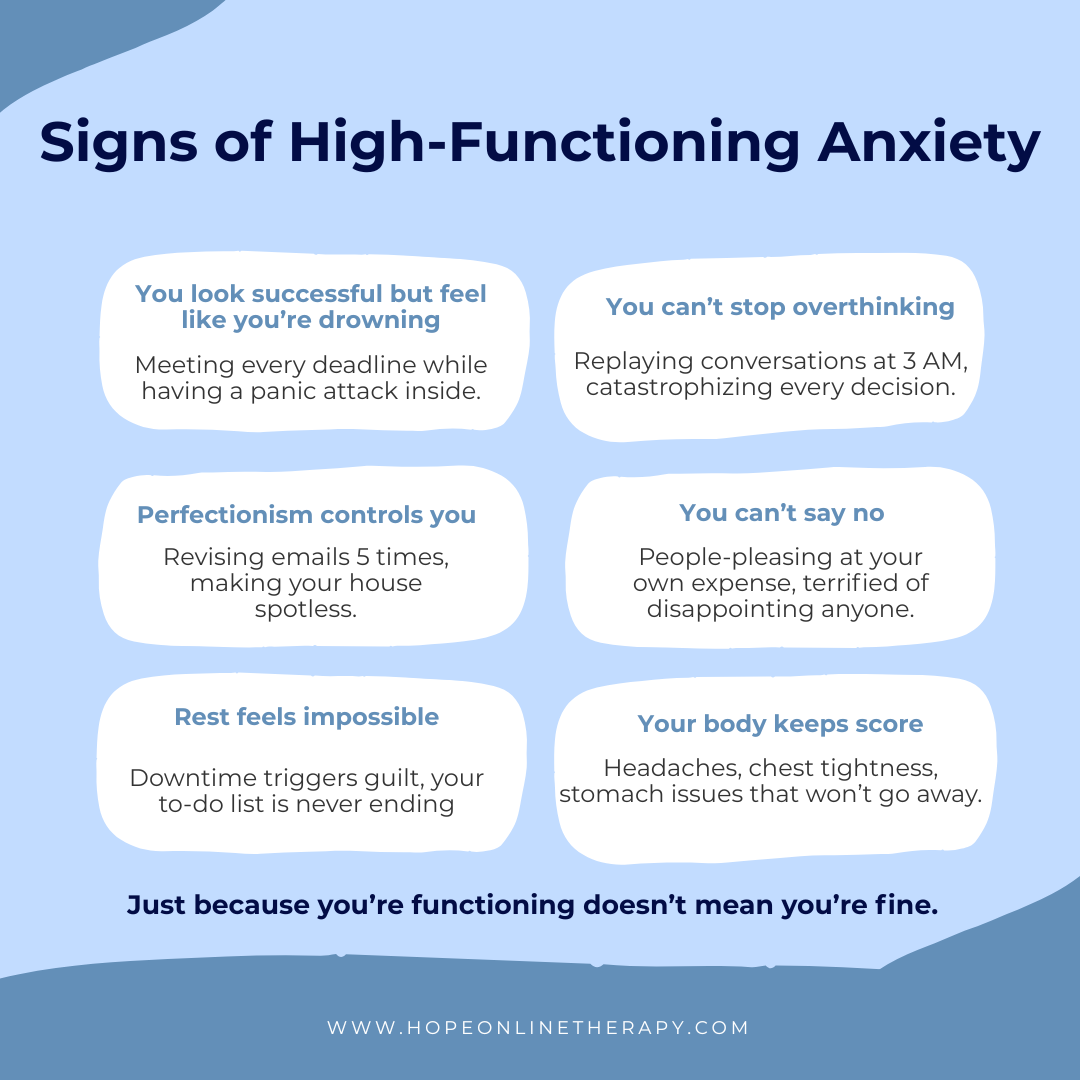 Signs of High-Functioning Anxiety

You look successful but feel like you're drowning

Meeting every deadline while having a panic attack inside.

You can't stop overthinking

Replaying conversations at 3 AM, catastrophizing every decision.

Perfectionism controls you

Revising emails 5 times, making your house spotless.

You can't say no

People-pleasing at your own expense, terrified of disappointing anyone.

Rest feels impossible

Downtime triggers guilt, your to-do list is never ending

Your body keeps score

Headaches, chest tightness, stomach issues that won't go away.

Just because you're functioning doesn't mean you're fine.

WWW.HOPEONLINETHERAPY.COM