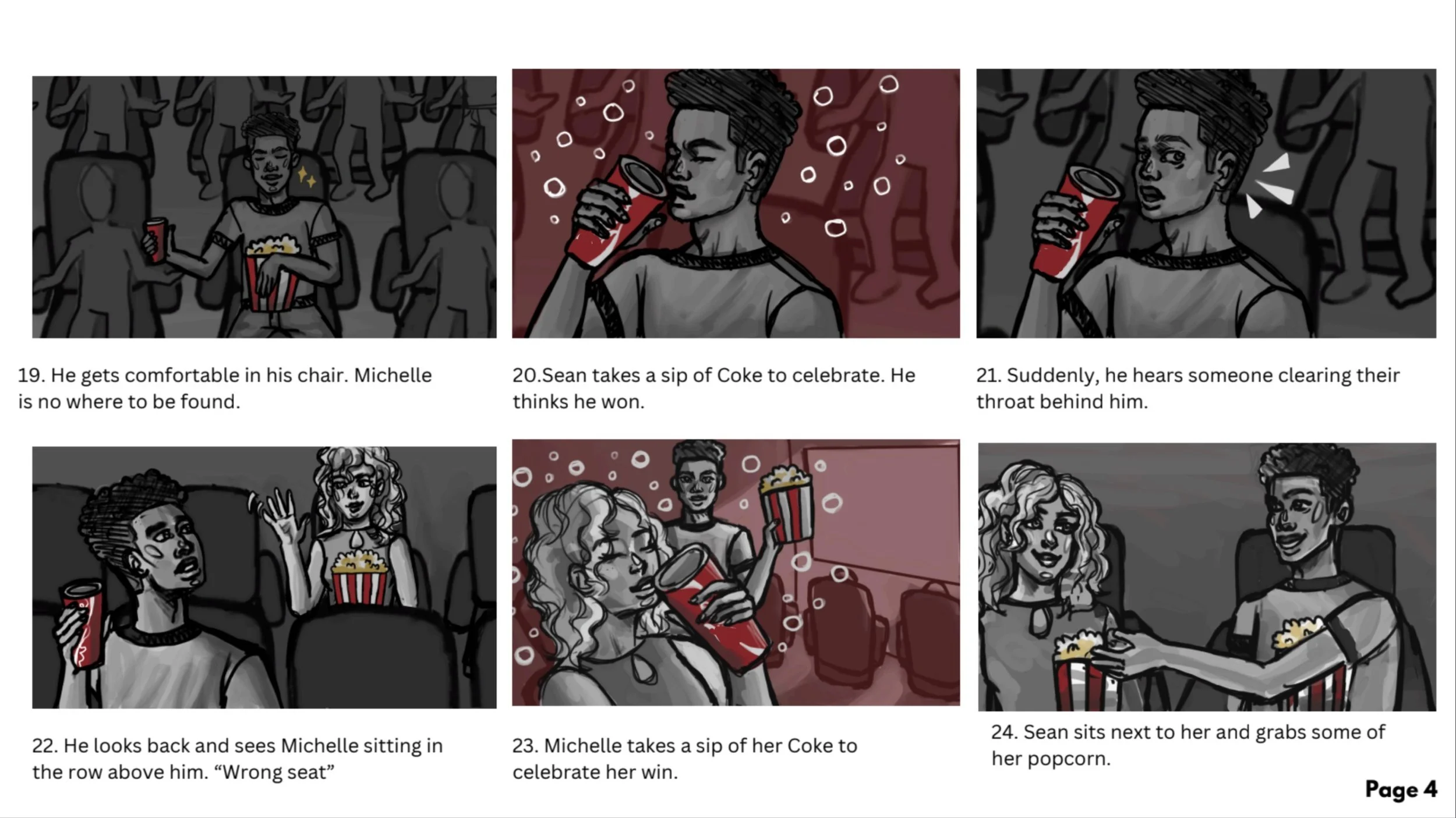 19. He gets comfortable in his chair. Michelle is no where to be found.

20.Sean takes a sip of Coke to celebrate. He thinks he won.

21. Suddenly, he hears someone clearing their throat behind him.

22. He looks back and sees Michelle sitting in the row above him. “Wrong seat”

23. Michelle takes a sip of her Coke to celebrate her win.

24. Sean sits next to her and grabs some of her popcorn.

Page 4