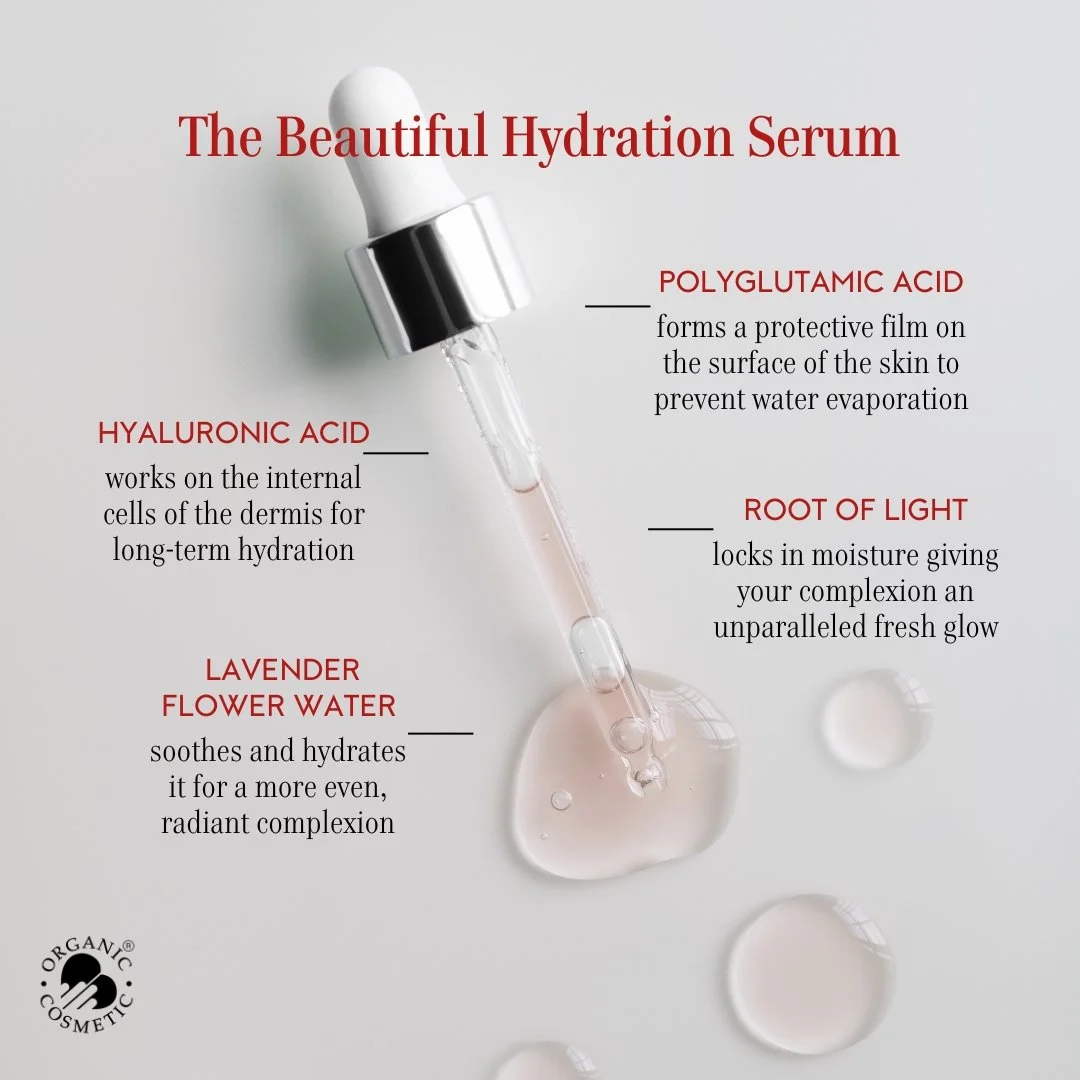 The Beautiful Hydration Serum

POLYGLUTAMIC ACID
forms a protective film on the surface of the skin to prevent water evaporation

HYALURONIC ACID
works on the internal cells of the dermis for long-term hydration

ROOT OF LIGHT
locks in moisture giving your complexion an unparalleled fresh glow

LAVENDER FLOWER WATER
soothes and hydrates it for a more even, radiant complexion

ORGANIC® COSMETIC