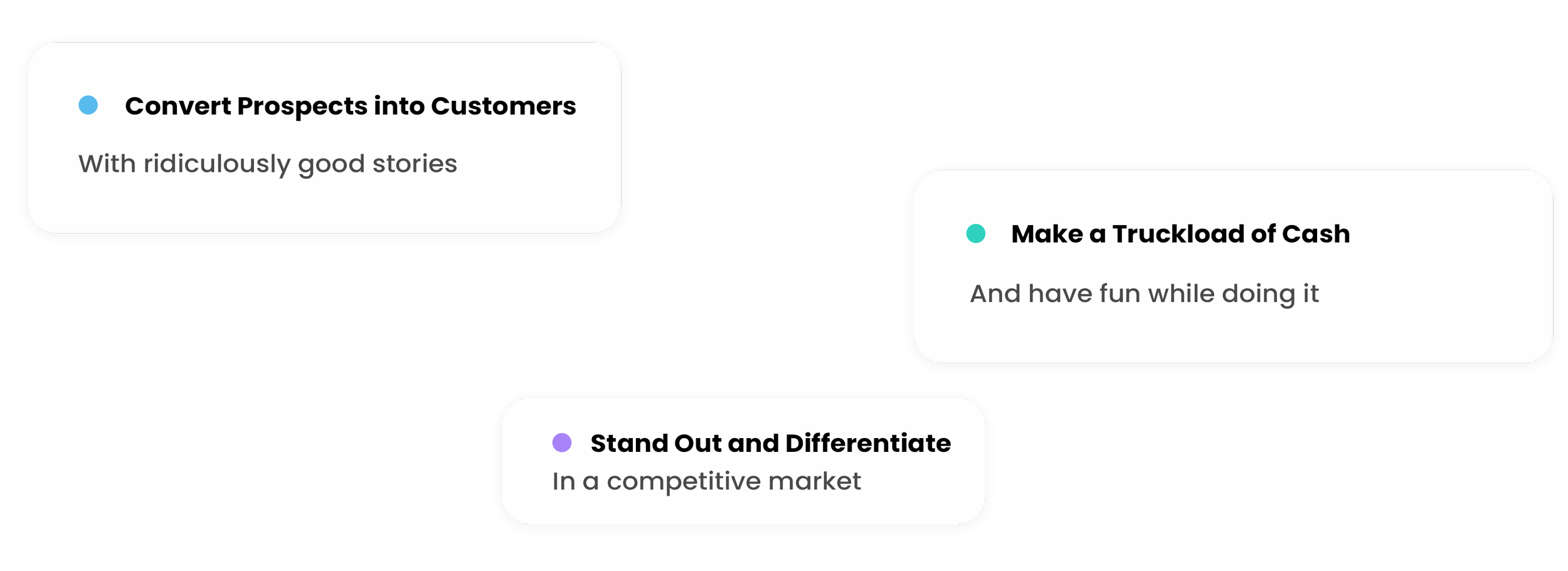 • Convert Prospects into Customers

With ridiculously good stories

• Make a Truckload of Cash

And have fun while doing it

• Stand Out and Differentiate

In a competitive market