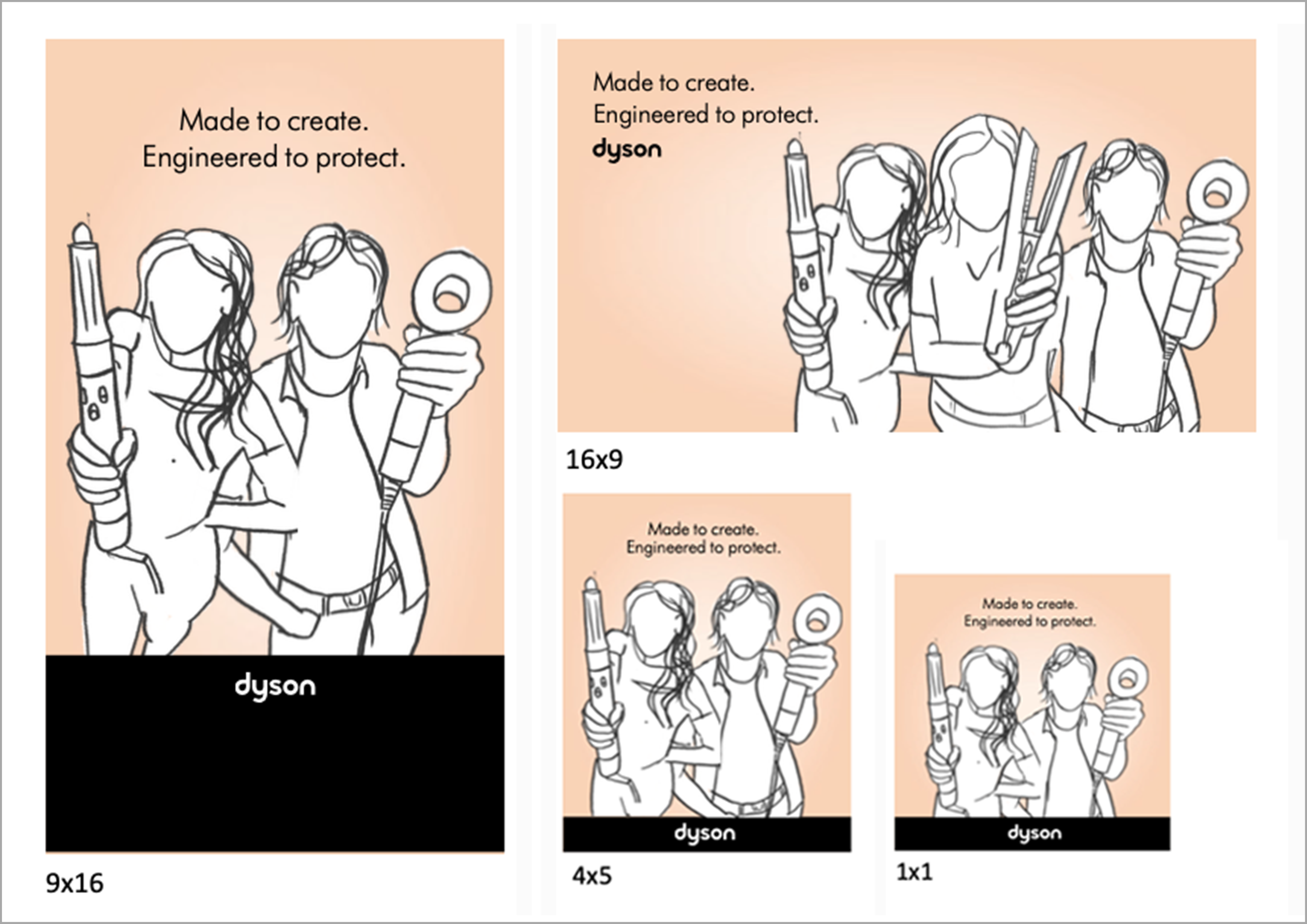 Made to create.
Engineered to protect.

dyson

9x16

Made to create.
Engineered to protect.
dyson

16x9

Made to create.
Engineered to protect.

dyson

4x5

Made to create.
Engineered to protect.

dyson

1x1