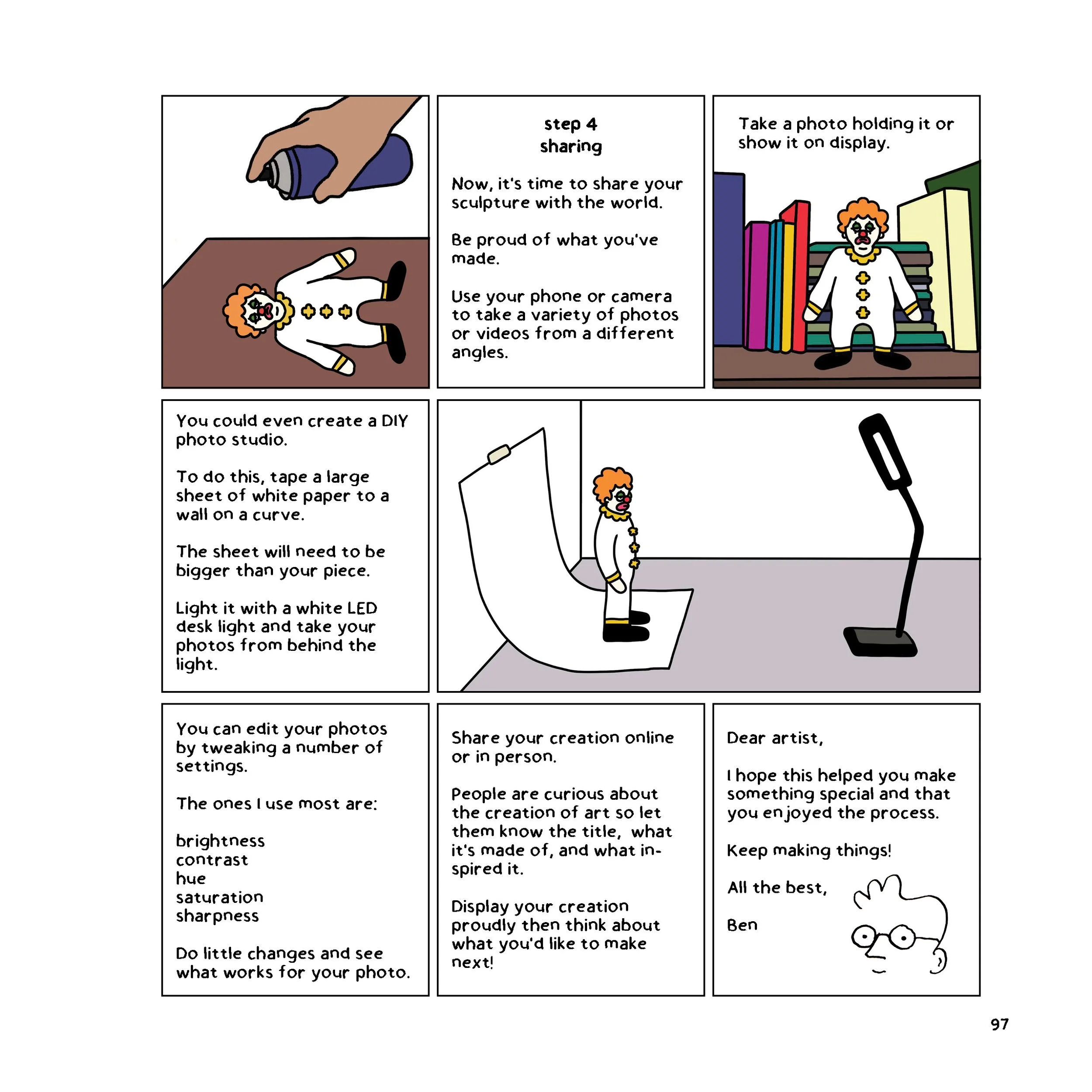 step 4
sharing

Now, it's time to share your sculpture with the world.

Be proud of what you've made.

Use your phone or camera to take a variety of photos or videos from a different angles.

Take a photo holding it or show it on display.

You could even create a DIY photo studio.

To do this, tape a large sheet of white paper to a wall on a curve.

The sheet will need to be bigger than your piece.

Light it with a white LED desk light and take your photos from behind the light.

You can edit your photos by tweaking a number of settings.

The ones I use most are:

brightness
contrast
hue
saturation
sharpness

Do little changes and see what works for your photo.

Share your creation online or in person.

People are curious about the creation of art so let them know the title, what it's made of, and what inspired it.

Display your creation proudly then think about what you'd like to make next!

Dear artist,

I hope this helped you make something special and that you enjoyed the process.

Keep making things!

All the best,

Ben

97