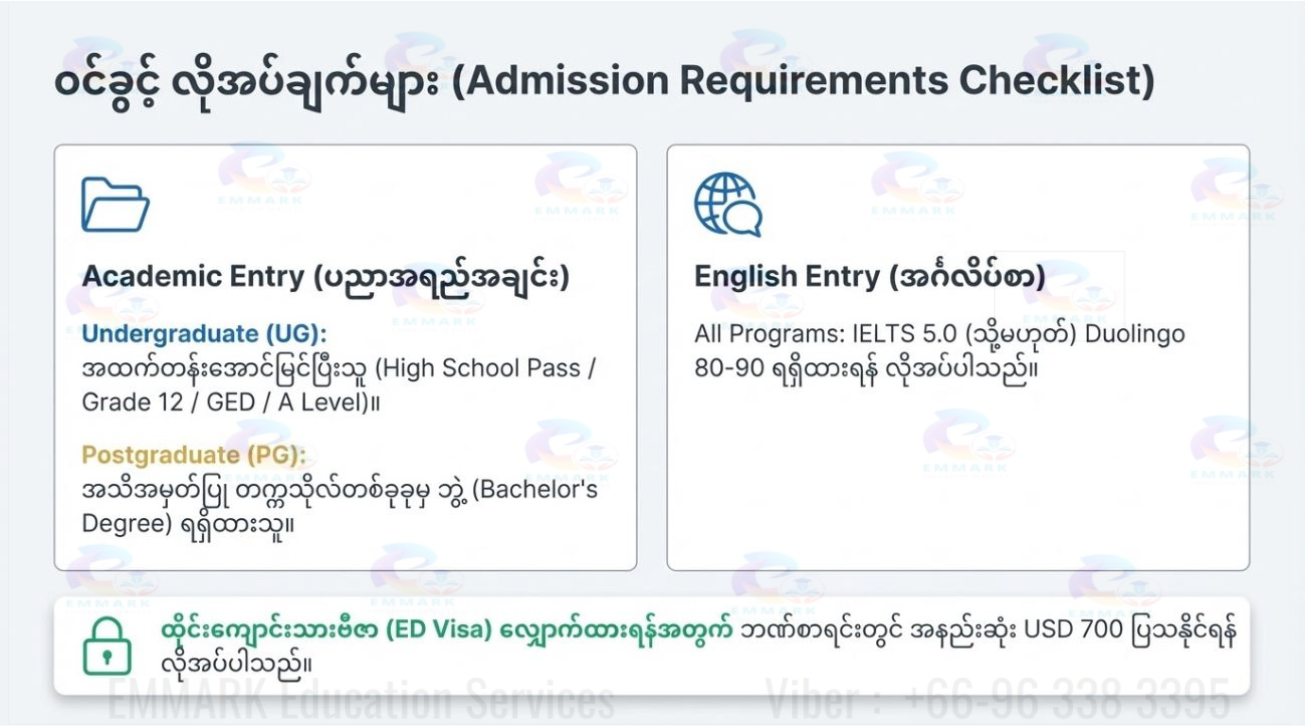 ဝင်ခွင့် လိုအပ်ချက်များ (Admission Requirements Checklist)

Academic Entry (ပညာအရည်အချင်း)

Undergraduate (UG):
အထက်တန်းအောင်မြင်ပြီးသူ (High School Pass / Grade 12 / GED / A Level)။

Postgraduate (PG):
အသိအမှတ်ပြု တက္ကသိုလ်တစ်ခုခုမှ ဘွဲ့ (Bachelor's Degree) ရရှိထားသူ။

English Entry (အင်္ဂလိပ်စာ)

All Programs: IELTS 5.0 (သို့မဟုတ်) Duolingo 80-90 ရရှိထားရန် လိုအပ်ပါသည်။

ထိုင်းကျောင်းသားဗီဇာ (ED Visa) လျှောက်ထားရန်အတွက် ဘဏ်စာရင်းတွင် အနည်းဆုံး USD 700 ပြသနိုင်ရန် လိုအပ်ပါသည်။

EMMARK Education Services
Viber : +66-96 338 3395

EMMARK