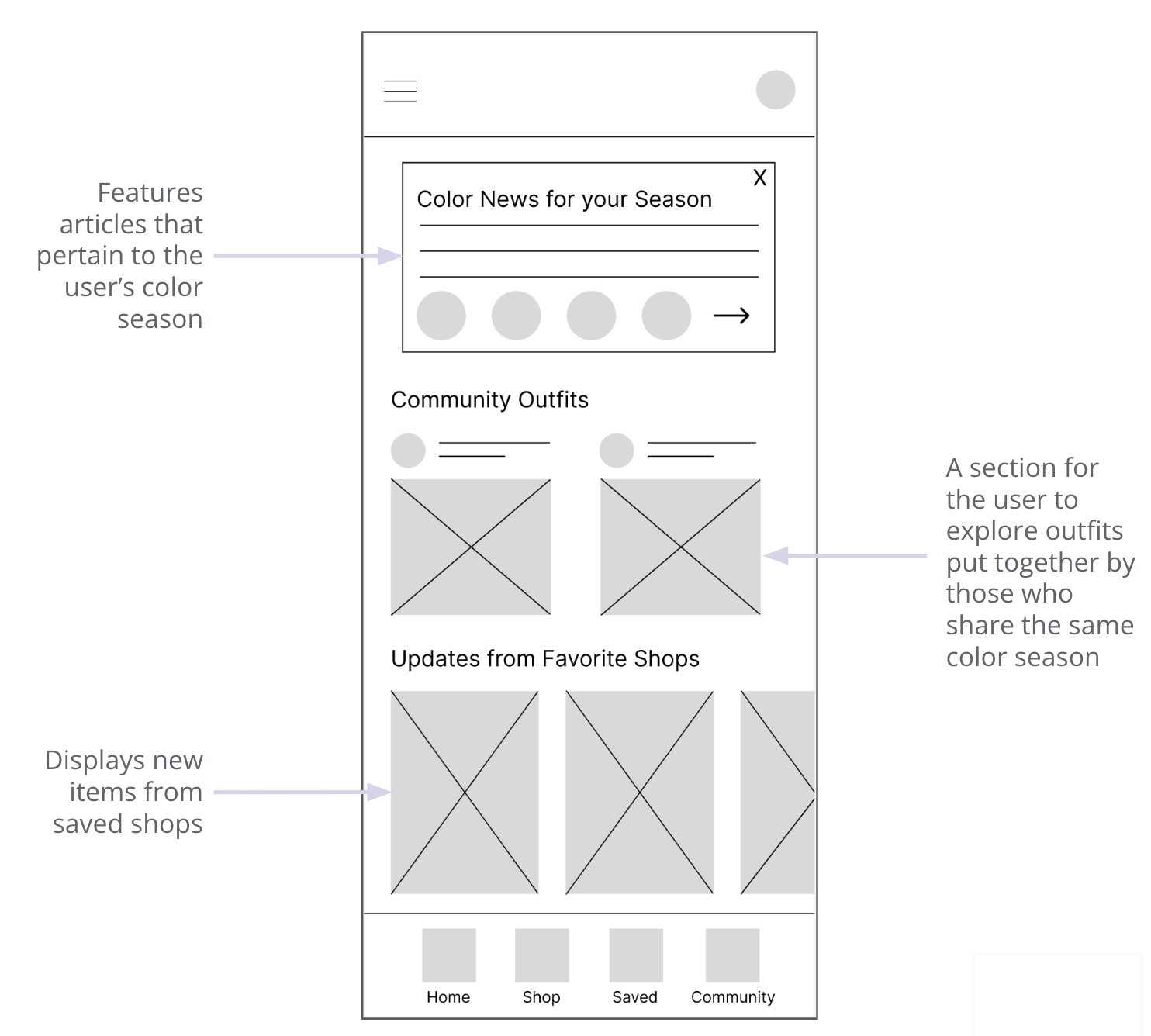 Features articles that pertain to the user's color season

X

Color News for your Season

Community Outfits

A section for the user to explore outfits put together by those who share the same color season

Updates from Favorite Shops

Displays new items from saved shops

Home

Shop

Saved

Community