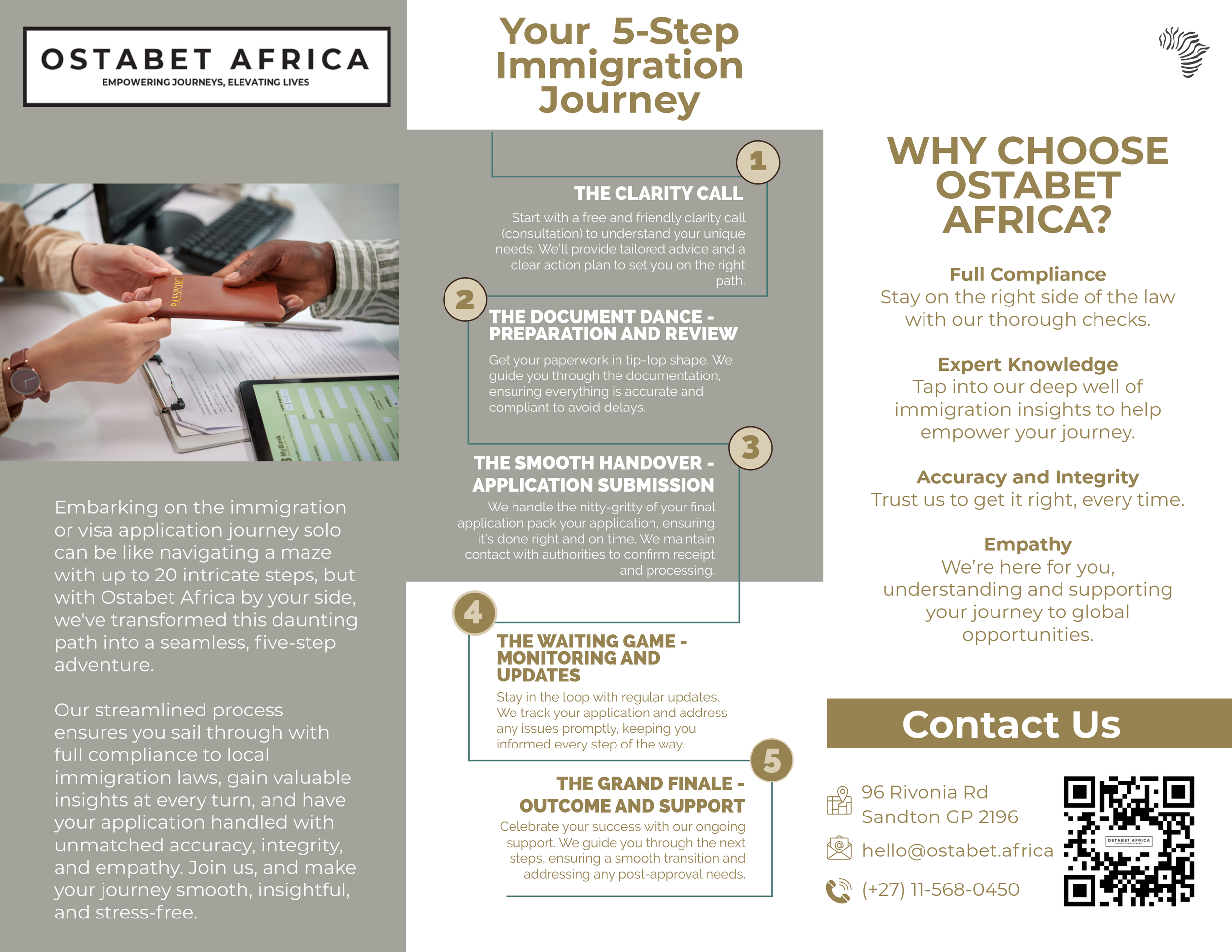 OSTABET AFRICA
EMPOWERING JOURNEYS, ELEVATING LIVES

PASSPORT

MyBank

Embarking on the immigration or visa application journey solo can be like navigating a maze with up to 20 intricate steps, but with Ostabet Africa by your side, we've transformed this daunting path into a seamless, five-step adventure.

Our streamlined process ensures you sail through with full compliance to local immigration laws, gain valuable insights at every turn, and have your application handled with unmatched accuracy, integrity, and empathy. Join us, and make your journey smooth, insightful, and stress-free.

Your 5-Step Immigration Journey

1
THE CLARITY CALL
Start with a free and friendly clarity call (consultation) to understand your unique needs. We'll provide tailored advice and a clear action plan to set you on the right path.

2
THE DOCUMENT DANCE - PREPARATION AND REVIEW
Get your paperwork in tip-top shape. We guide you through the documentation, ensuring everything is accurate and compliant to avoid delays.

3
THE SMOOTH HANDOVER - APPLICATION SUBMISSION
We handle the nitty-gritty of your final application pack your application, ensuring it's done right and on time. We maintain contact with authorities to confirm receipt and processing.

4
THE WAITING GAME - MONITORING AND UPDATES
Stay in the loop with regular updates. We track your application and address any issues promptly, keeping you informed every step of the way.

5
THE GRAND FINALE - OUTCOME AND SUPPORT
Celebrate your success with our ongoing support. We guide you through the next steps, ensuring a smooth transition and addressing any post-approval needs.

WHY CHOOSE OSTABET AFRICA?

Full Compliance
Stay on the right side of the law with our thorough checks.

Expert Knowledge
Tap into our deep well of immigration insights to help empower your journey.

Accuracy and Integrity
Trust us to get it right, every time.

Empathy
We're here for you, understanding and supporting your journey to global opportunities.

Contact Us

96 Rivonia Rd
Sandton GP 2196

hello@ostabet.africa

(+27) 11-568-0450

OSTABET AFRICA