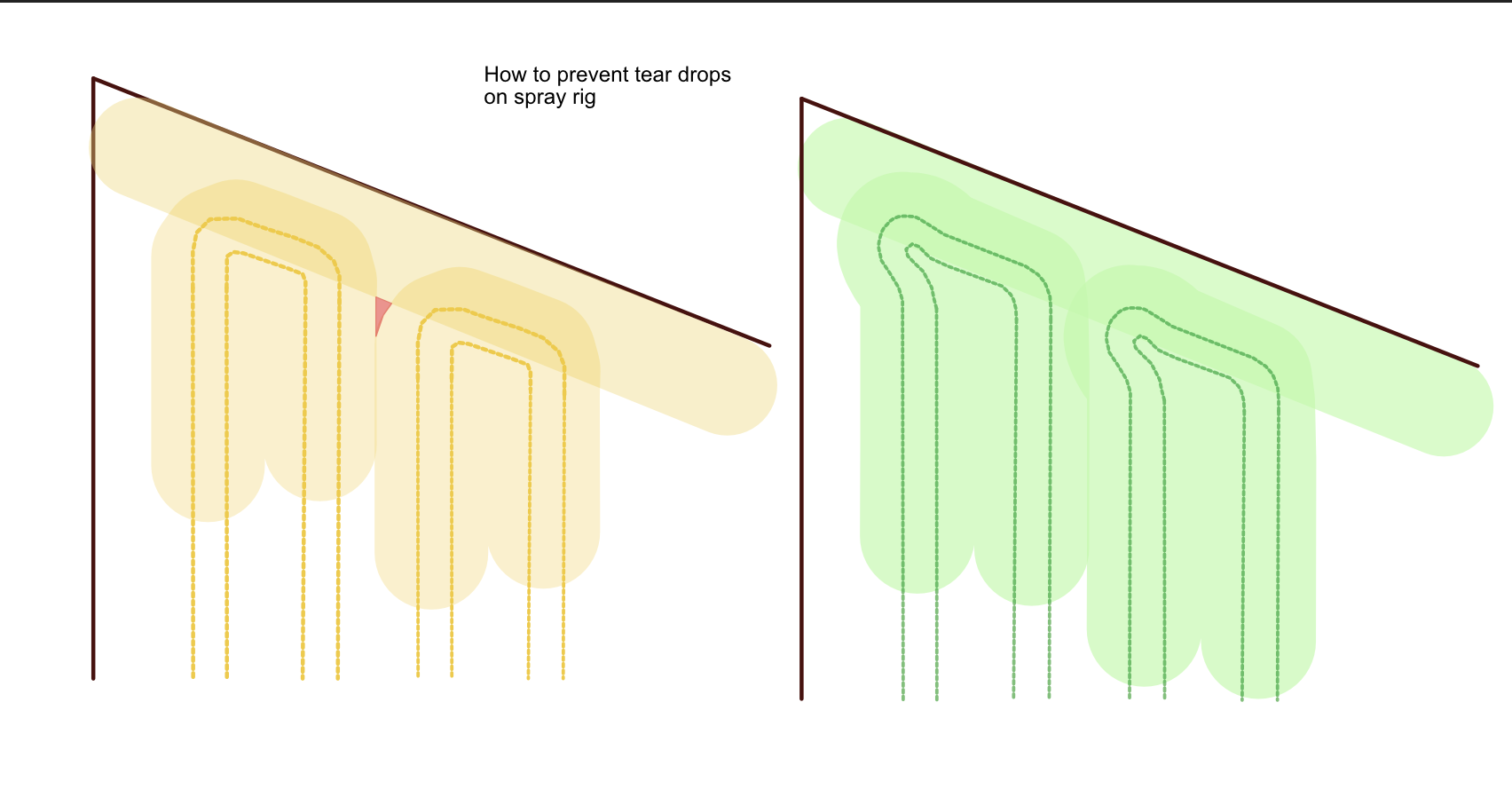 How to prevent tear drops on spray rig