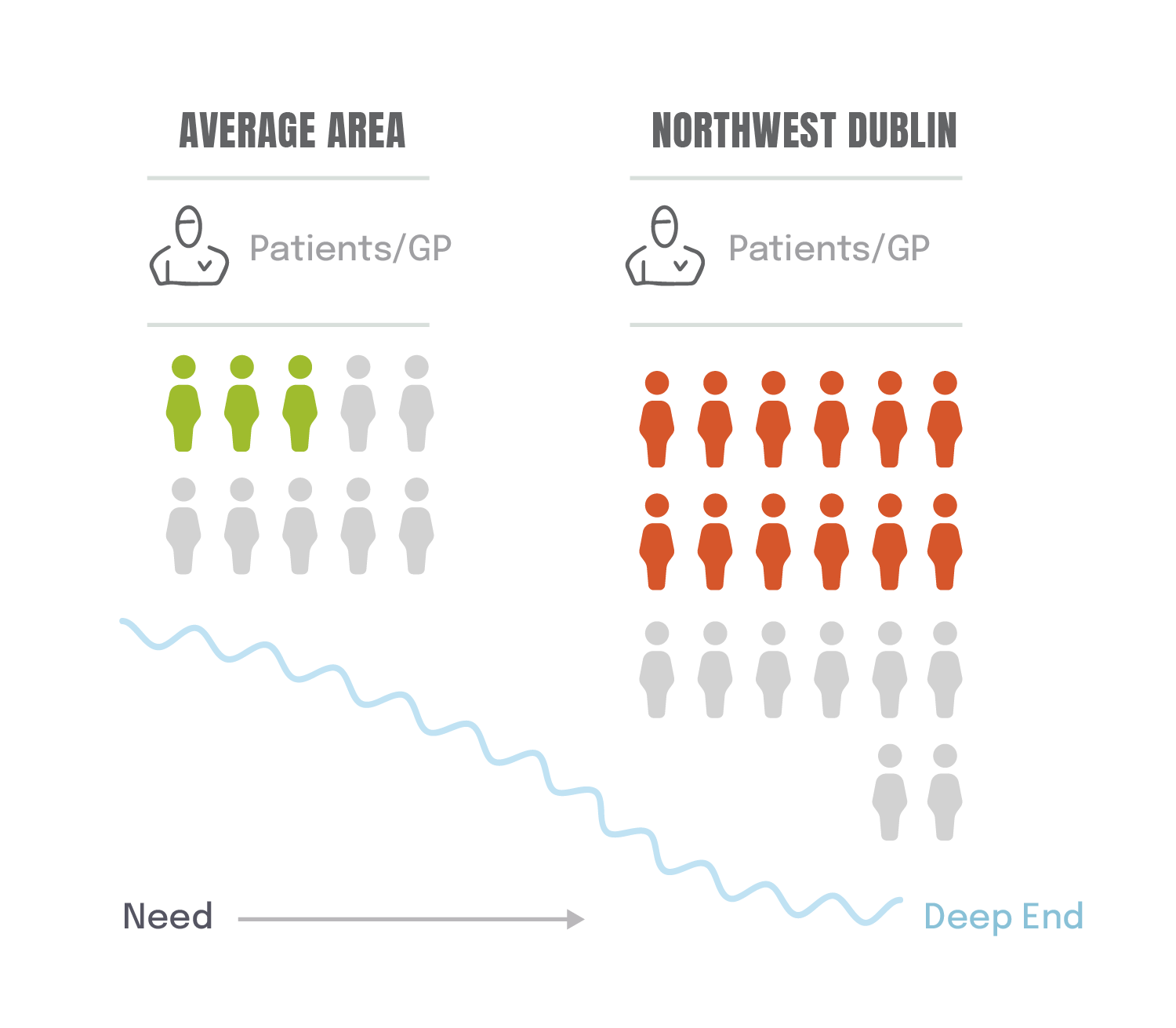 AVERAGE AREA

Patients/GP

NORTHWEST DUBLIN

Patients/GP

Need

Deep End