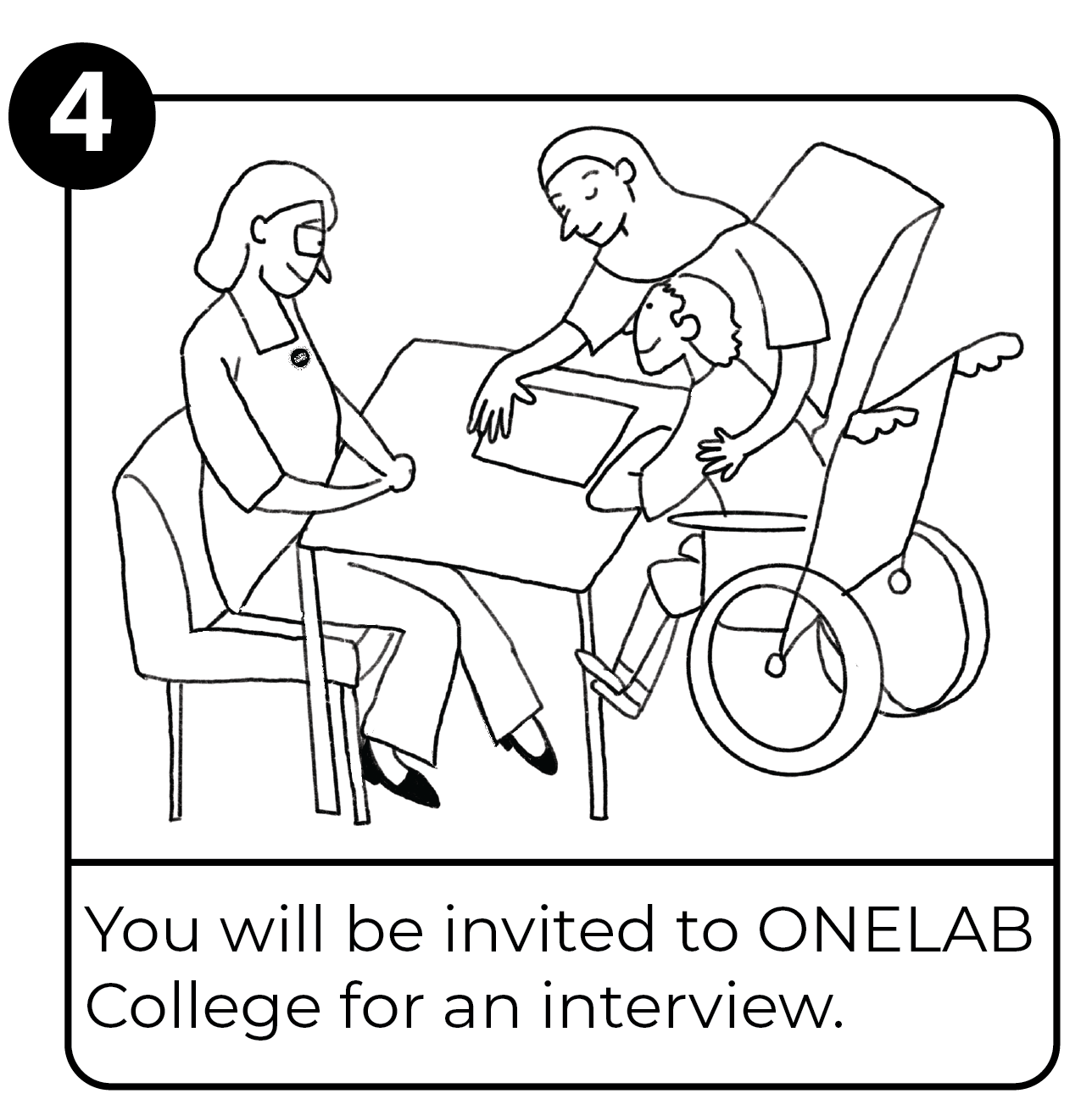 4

You will be invited to ONELAB College for an interview.