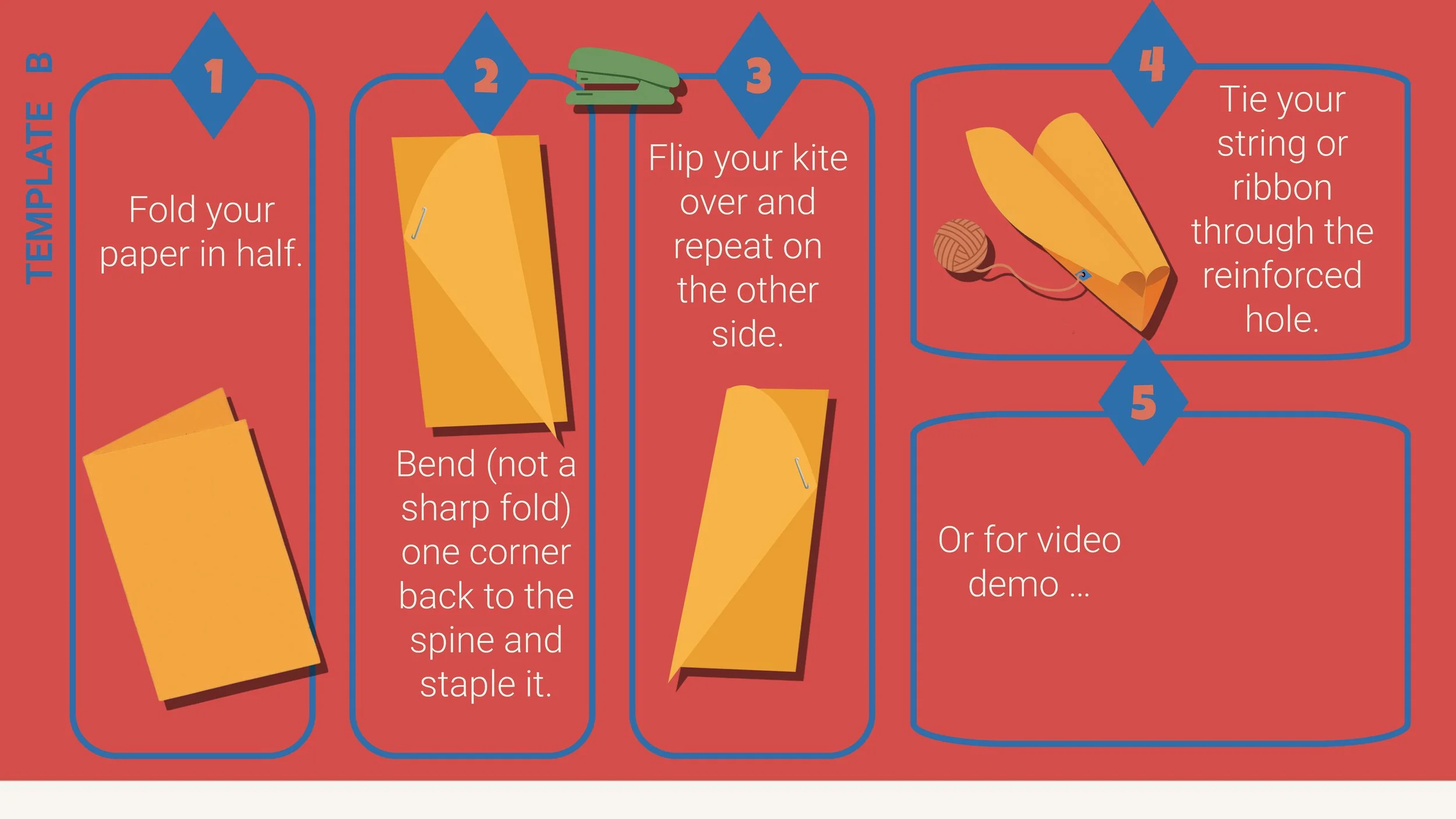 TEMPLATE B

1

Fold your paper in half.

2

Bend (not a sharp fold) one corner back to the spine and staple it.

3

Flip your kite over and repeat on the other side.

4

Tie your string or ribbon through the reinforced hole.

5

Or for video demo ...