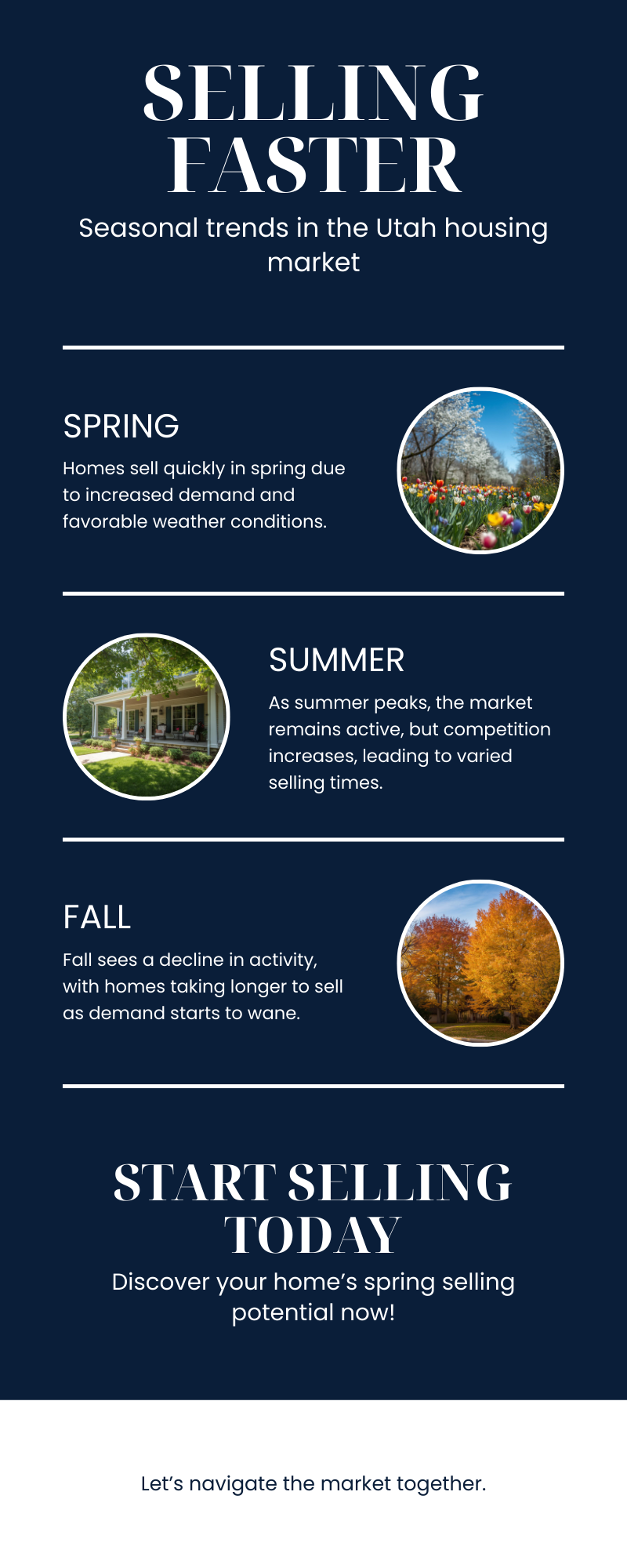 SELLING FASTER

Seasonal trends in the Utah housing market

SPRING

Homes sell quickly in spring due to increased demand and favorable weather conditions.

SUMMER

As summer peaks, the market remains active, but competition increases, leading to varied selling times.

FALL

Fall sees a decline in activity, with homes taking longer to sell as demand starts to wane.

START SELLING TODAY

Discover your home's spring selling potential now!

Let's navigate the market together.