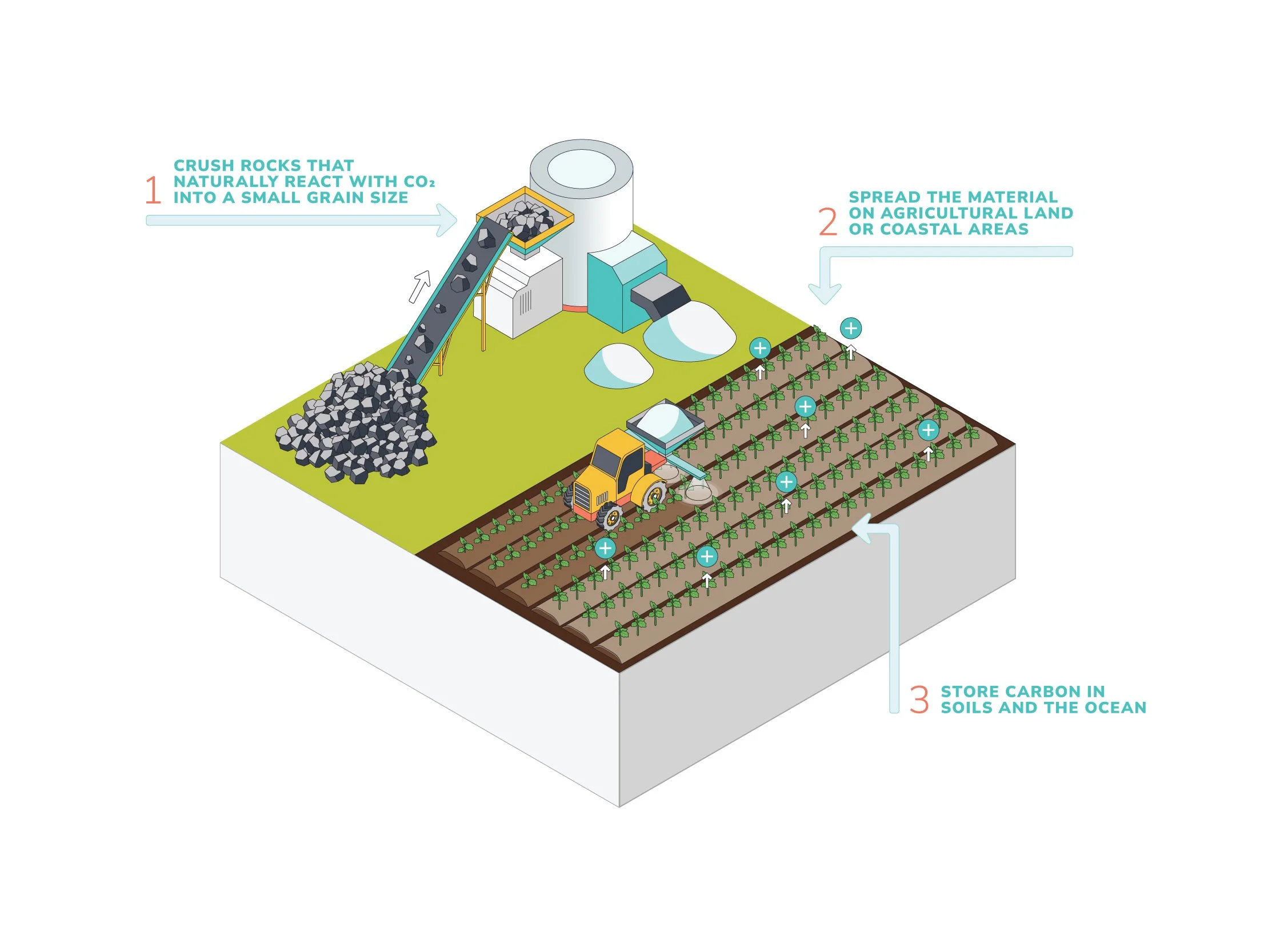 1 CRUSH ROCKS THAT NATURALLY REACT WITH $CO_2$ INTO A SMALL GRAIN SIZE

2 SPREAD THE MATERIAL ON AGRICULTURAL LAND OR COASTAL AREAS

3 STORE CARBON IN SOILS AND THE OCEAN