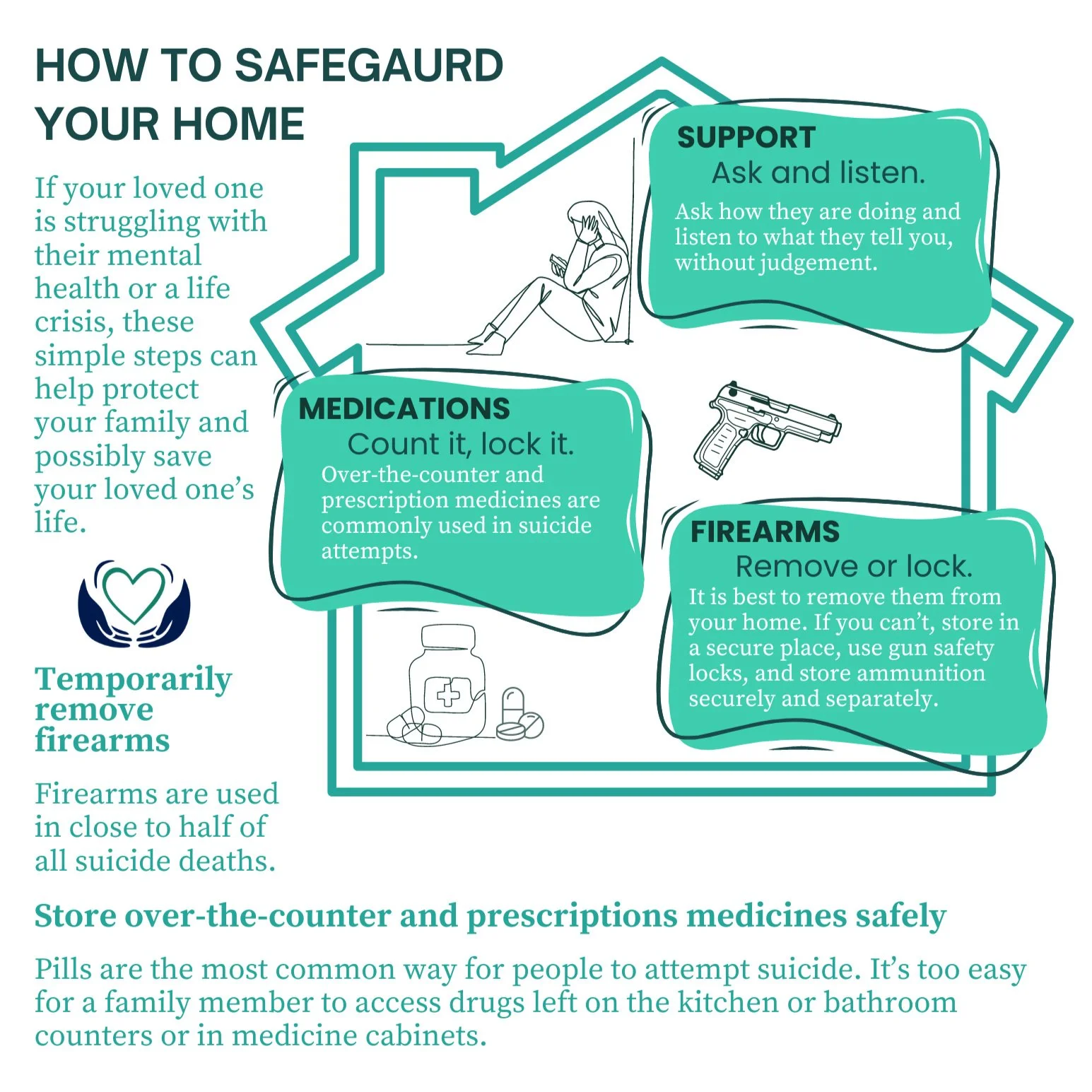 HOW TO SAFEGAURD YOUR HOME

If your loved one is struggling with their mental health or a life crisis, these simple steps can help protect your family and possibly save your loved one's life.

SUPPORT
Ask and listen.
Ask how they are doing and listen to what they tell you, without judgement.

MEDICATIONS
Count it, lock it.
Over-the-counter and prescription medicines are commonly used in suicide attempts.

FIREARMS
Remove or lock.
It is best to remove them from your home. If you can't, store in a secure place, use gun safety locks, and store ammunition securely and separately.

Temporarily remove firearms

Firearms are used in close to half of all suicide deaths.

Store over-the-counter and prescriptions medicines safely

Pills are the most common way for people to attempt suicide. It's too easy for a family member to access drugs left on the kitchen or bathroom counters or in medicine cabinets.