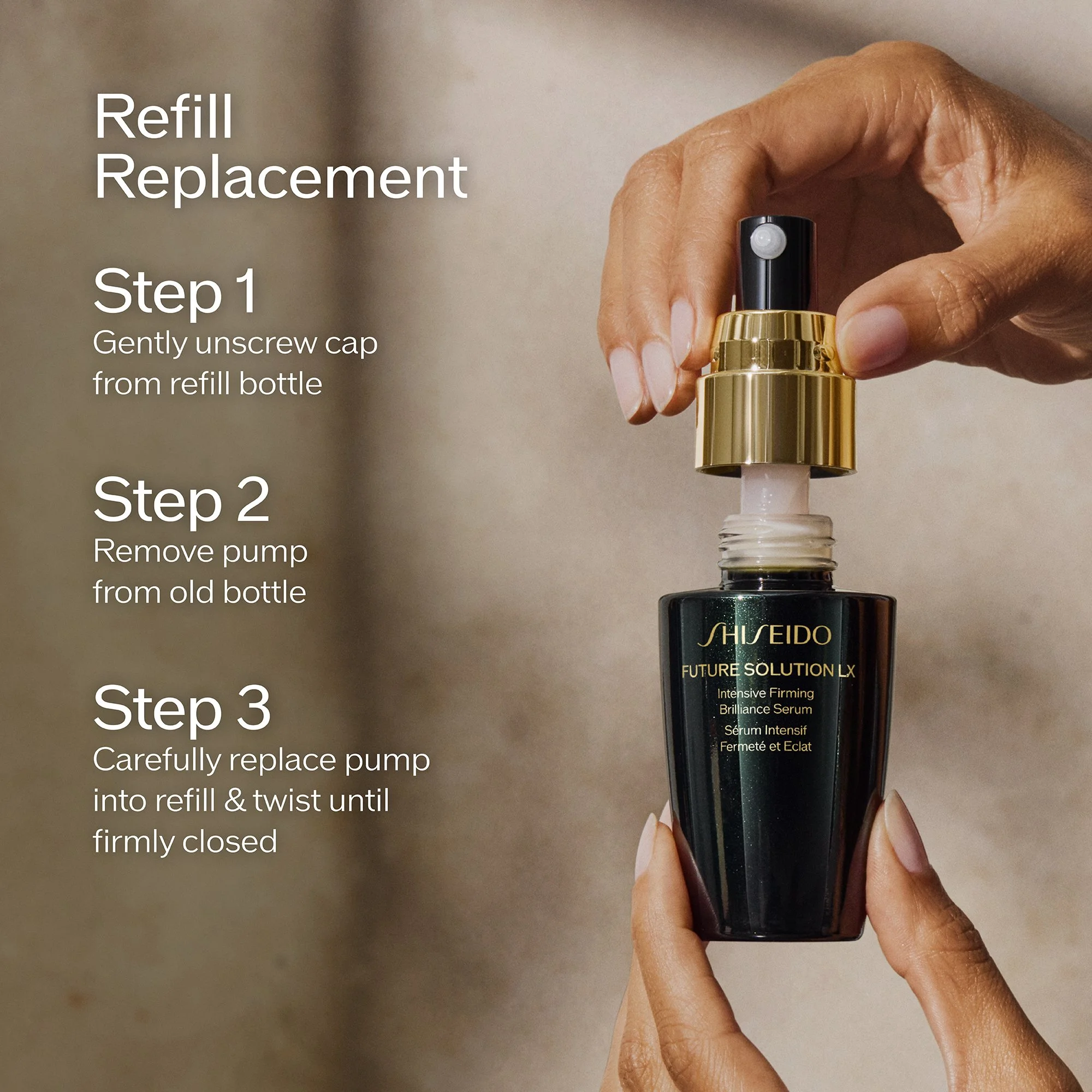 Refill Replacement

Step 1
Gently unscrew cap from refill bottle

Step 2
Remove pump from old bottle

Step 3
Carefully replace pump into refill & twist until firmly closed

SHISEIDO
FUTURE SOLUTION LX
Intensive Firming Brilliance Serum
Sérum Intensif Fermeté et Eclat