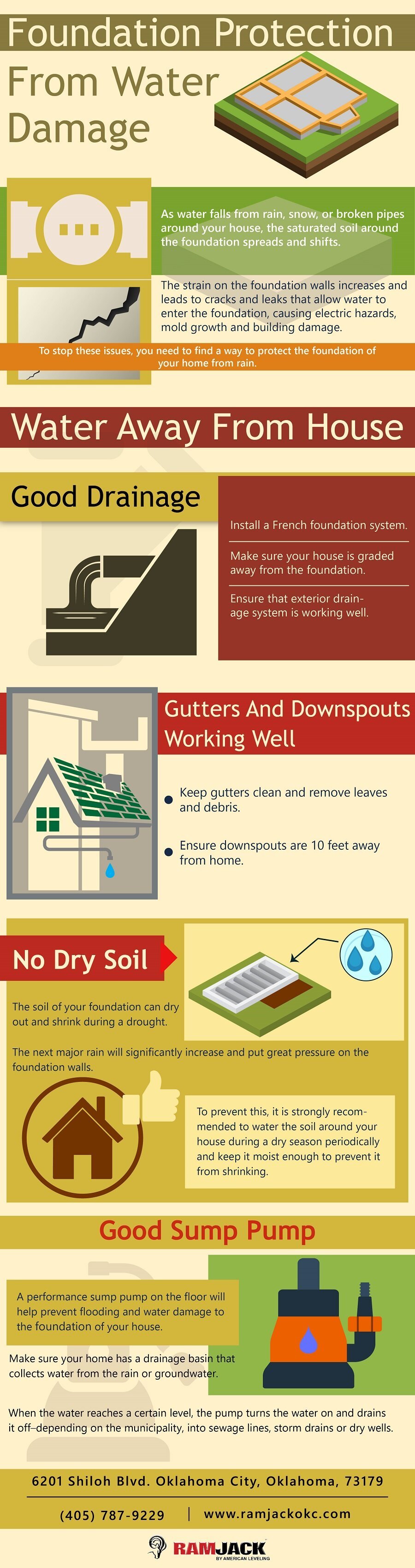 Foundation Protection From Water Damage

As water falls from rain, snow, or broken pipes around your house, the saturated soil around the foundation spreads and shifts.

The strain on the foundation walls increases and leads to cracks and leaks that allow water to enter the foundation, causing electric hazards, mold growth and building damage.

To stop these issues, you need to find a way to protect the foundation of your home from rain.

Water Away From House

Good Drainage

Install a French foundation system.

Make sure your house is graded away from the foundation.

Ensure that exterior drainage system is working well.

Gutters And Downspouts Working Well

Keep gutters clean and remove leaves and debris.

Ensure downspouts are 10 feet away from home.

No Dry Soil

The soil of your foundation can dry out and shrink during a drought.

The next major rain will significantly increase and put great pressure on the foundation walls.

To prevent this, it is strongly recommended to water the soil around your house during a dry season periodically and keep it moist enough to prevent it from shrinking.

Good Sump Pump

A performance sump pump on the floor will help prevent flooding and water damage to the foundation of your house.

Make sure your home has a drainage basin that collects water from the rain or groundwater.

When the water reaches a certain level, the pump turns the water on and drains it off–depending on the municipality, into sewage lines, storm drains or dry wells.

6201 Shiloh Blvd. Oklahoma City, Oklahoma, 73179

(405) 787-9229 | www.ramjackokc.com

RAMJACK
BY AMERICAN LEVELING