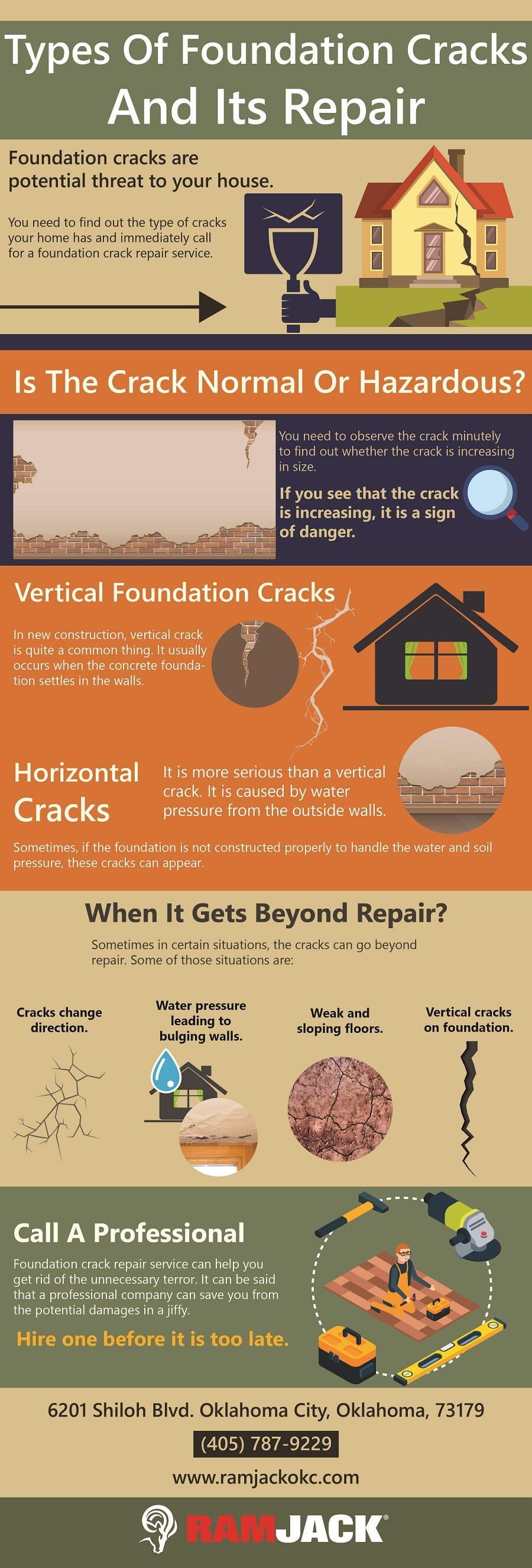 Types Of Foundation Cracks And Its Repair

Foundation cracks are potential threat to your house.

You need to find out the type of cracks your home has and immediately call for a foundation crack repair service.

Is The Crack Normal Or Hazardous?

You need to observe the crack minutely to find out whether the crack is increasing in size.

If you see that the crack is increasing, it is a sign of danger.

Vertical Foundation Cracks

In new construction, vertical crack is quite a common thing. It usually occurs when the concrete foundation settles in the walls.

Horizontal Cracks

It is more serious than a vertical crack. It is caused by water pressure from the outside walls.

Sometimes, if the foundation is not constructed properly to handle the water and soil pressure, these cracks can appear.

When It Gets Beyond Repair?

Sometimes in certain situations, the cracks can go beyond repair. Some of those situations are:

Cracks change direction.

Water pressure leading to bulging walls.

Weak and sloping floors.

Vertical cracks on foundation.

Call A Professional

Foundation crack repair service can help you get rid of the unnecessary terror. It can be said that a professional company can save you from the potential damages in a jiffy.

Hire one before it is too late.

6201 Shiloh Blvd. Oklahoma City, Oklahoma, 73179

(405) 787-9229

www.ramjackokc.com

RAMJACK