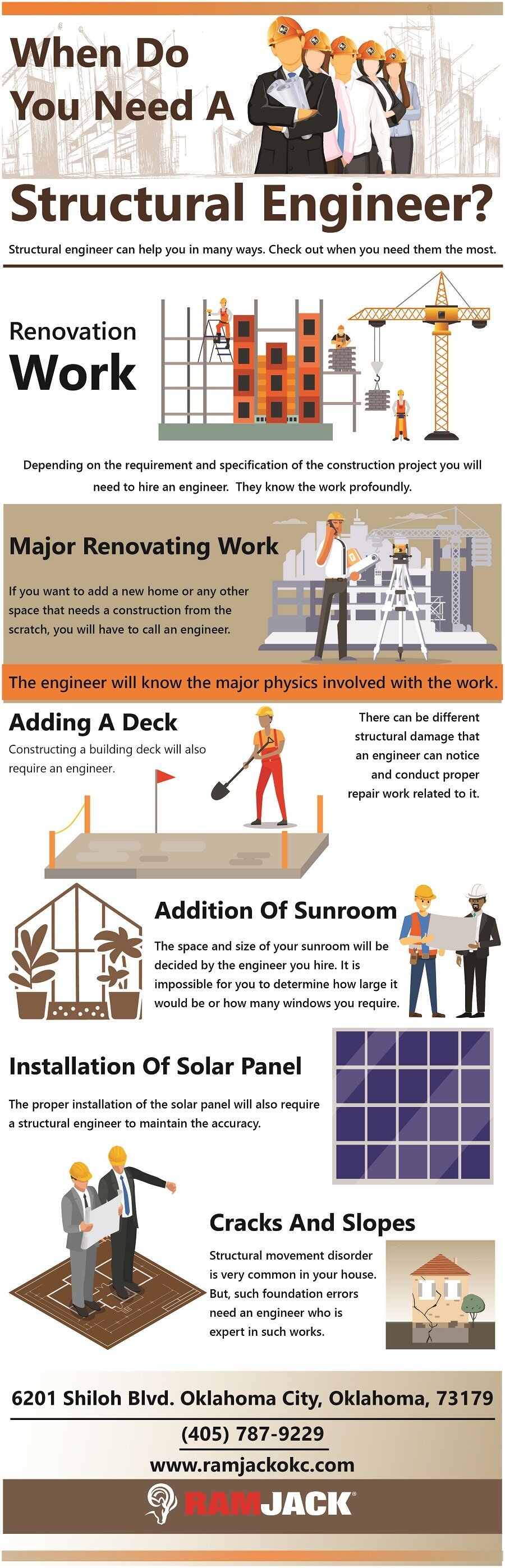 When Do You Need A Structural Engineer?

Structural engineer can help you in many ways. Check out when you need them the most.

Renovation Work

Depending on the requirement and specification of the construction project you will need to hire an engineer. They know the work profoundly.

Major Renovating Work

If you want to add a new home or any other space that needs a construction from the scratch, you will have to call an engineer.

The engineer will know the major physics involved with the work.

Adding A Deck

Constructing a building deck will also require an engineer.

There can be different structural damage that an engineer can notice and conduct proper repair work related to it.

Addition Of Sunroom

The space and size of your sunroom will be decided by the engineer you hire. It is impossible for you to determine how large it would be or how many windows you require.

Installation Of Solar Panel

The proper installation of the solar panel will also require a structural engineer to maintain the accuracy.

Cracks And Slopes

Structural movement disorder is very common in your house. But, such foundation errors need an engineer who is expert in such works.

6201 Shiloh Blvd. Oklahoma City, Oklahoma, 73179

(405) 787-9229

www.ramjackokc.com

RAMJACK