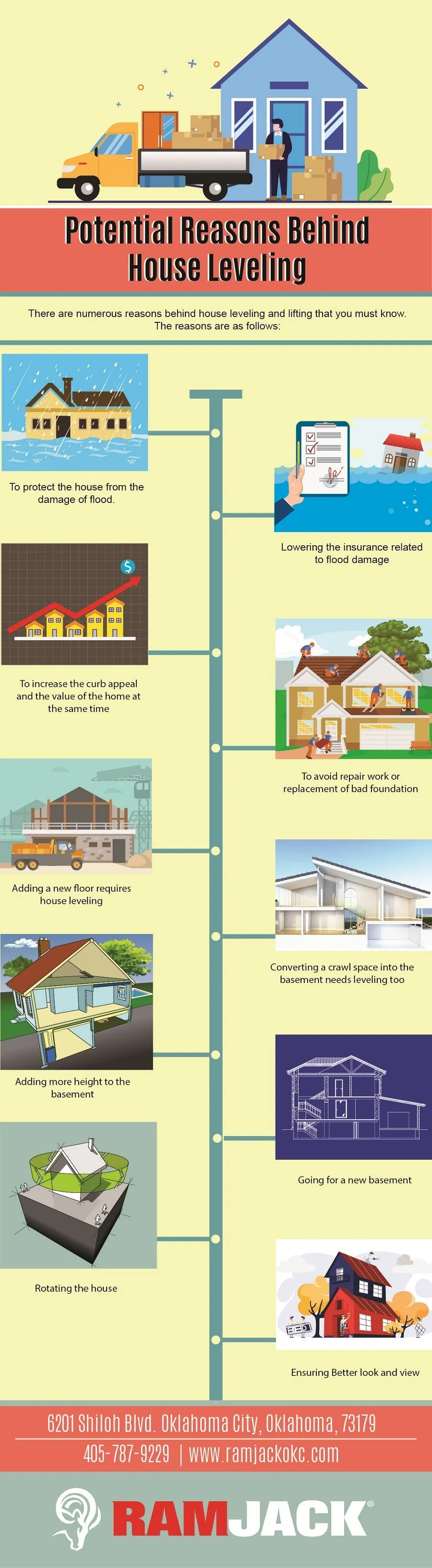 Potential Reasons Behind House Leveling

There are numerous reasons behind house leveling and lifting that you must know. The reasons are as follows:

To protect the house from the damage of flood.

Lowering the insurance related to flood damage

To increase the curb appeal and the value of the home at the same time

To avoid repair work or replacement of bad foundation

Adding a new floor requires house leveling

Converting a crawl space into the basement needs leveling too

Adding more height to the basement

Going for a new basement

Rotating the house

Ensuring Better look and view

6201 Shiloh Blvd. Oklahoma City, Oklahoma, 73179

405-787-9229 | www.ramjackokc.com

RAMJACK®