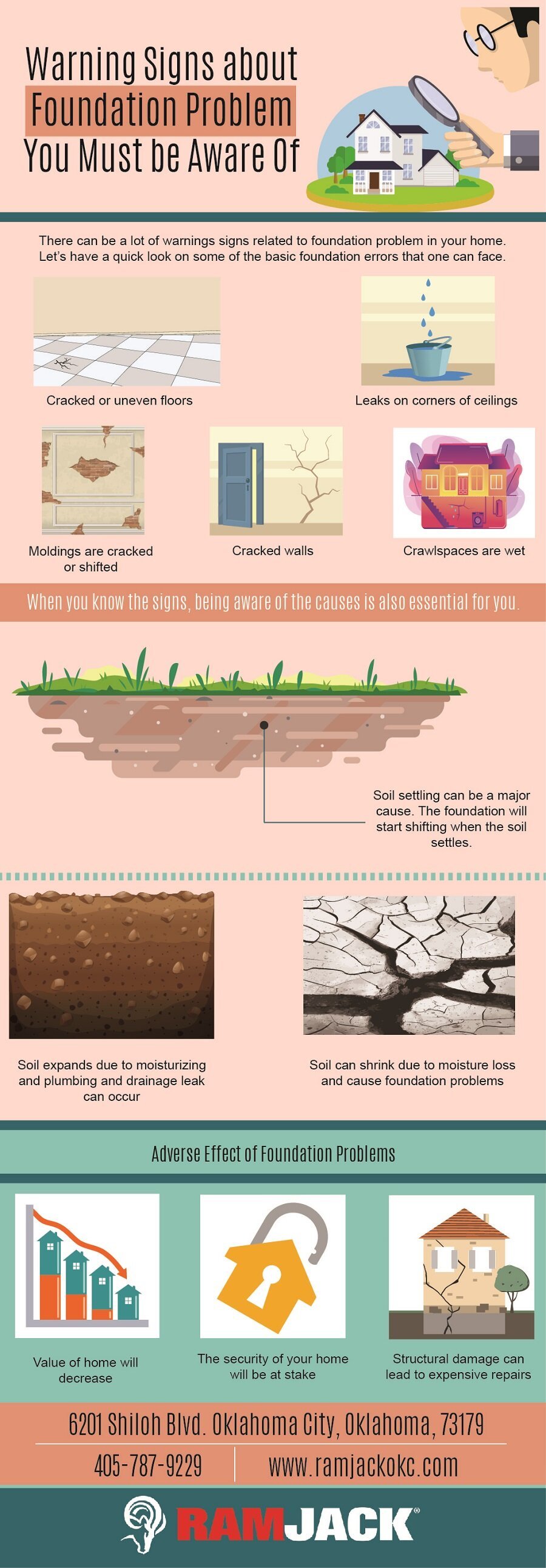 Warning Signs about Foundation Problem You Must be Aware Of

There can be a lot of warnings signs related to foundation problem in your home. Let's have a quick look on some of the basic foundation errors that one can face.

Cracked or uneven floors

Leaks on corners of ceilings

Moldings are cracked or shifted

Cracked walls

Crawlspaces are wet

When you know the signs, being aware of the causes is also essential for you.

Soil settling can be a major cause. The foundation will start shifting when the soil settles.

Soil expands due to moisturizing and plumbing and drainage leak can occur

Soil can shrink due to moisture loss and cause foundation problems

Adverse Effect of Foundation Problems

Value of home will decrease

The security of your home will be at stake

Structural damage can lead to expensive repairs

6201 Shiloh Blvd. Oklahoma City, Oklahoma, 73179

405-787-9229

www.ramjackokc.com

RAMJACK®