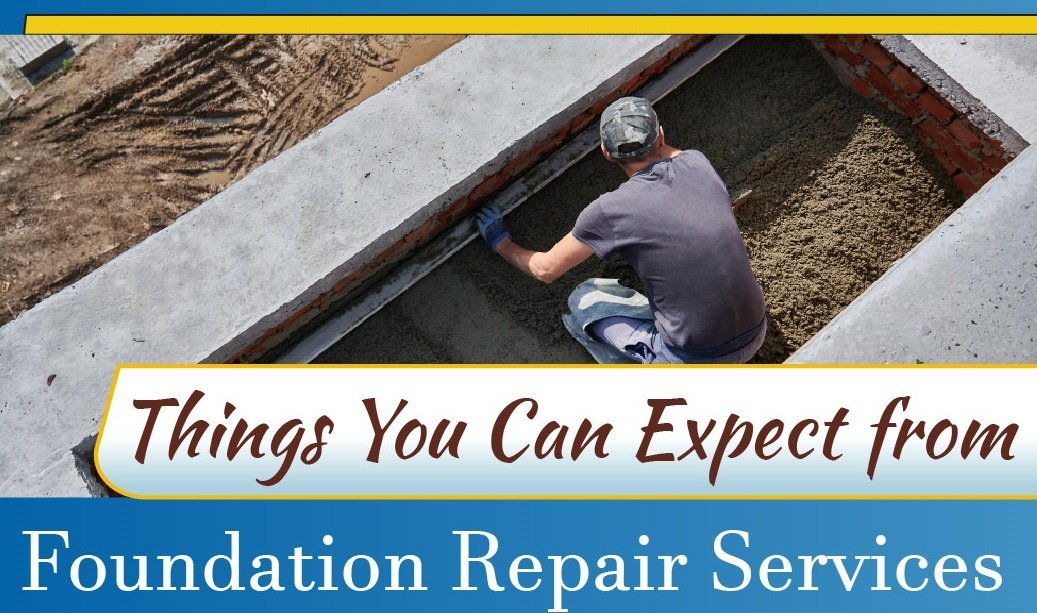 Things You Can Expect from

Foundation Repair Services