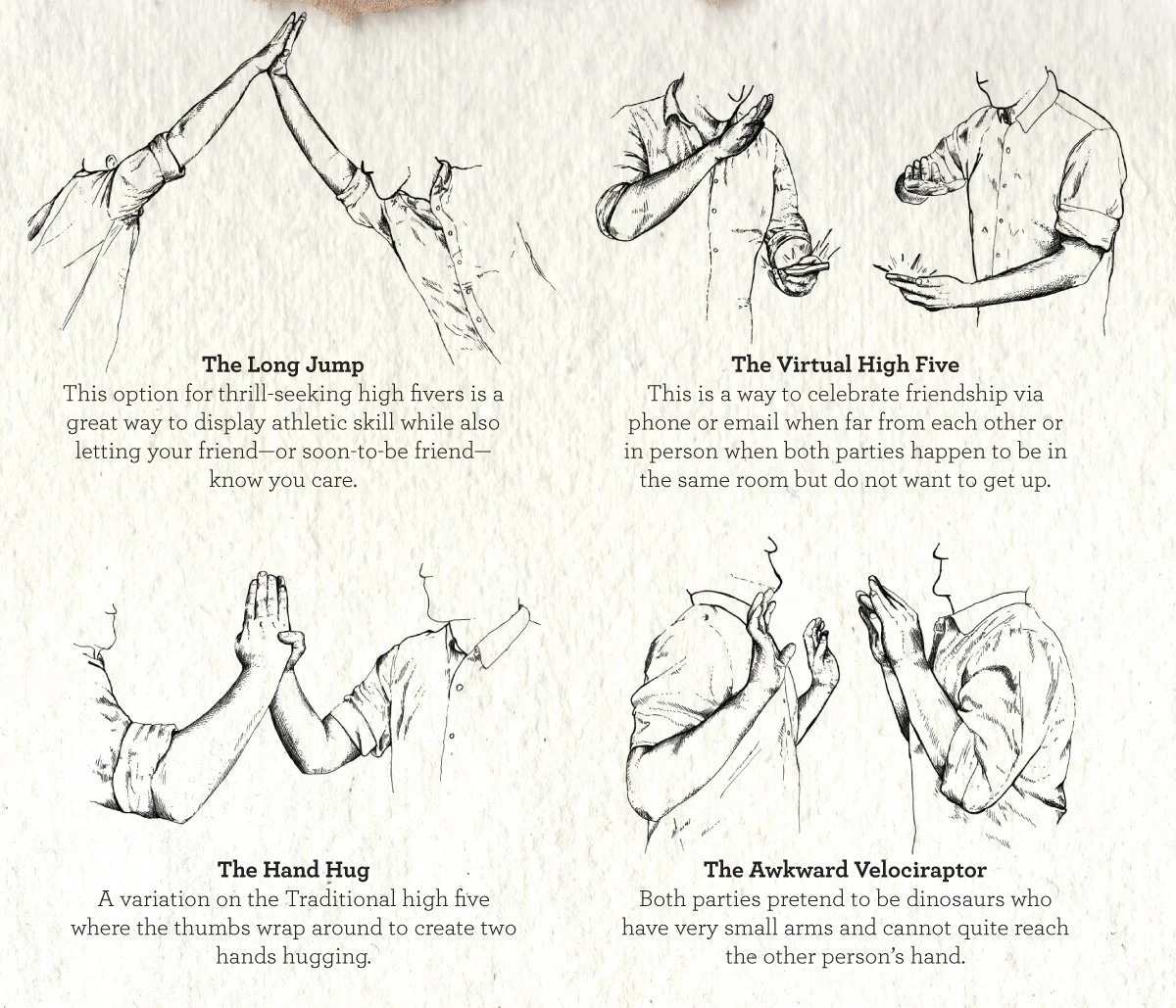 The Long Jump
This option for thrill-seeking high fivers is a great way to display athletic skill while also letting your friend—or soon-to-be friend—know you care.

The Virtual High Five
This is a way to celebrate friendship via phone or email when far from each other or in person when both parties happen to be in the same room but do not want to get up.

The Hand Hug
A variation on the Traditional high five where the thumbs wrap around to create two hands hugging.

The Awkward Velociraptor
Both parties pretend to be dinosaurs who have very small arms and cannot quite reach the other person's hand.