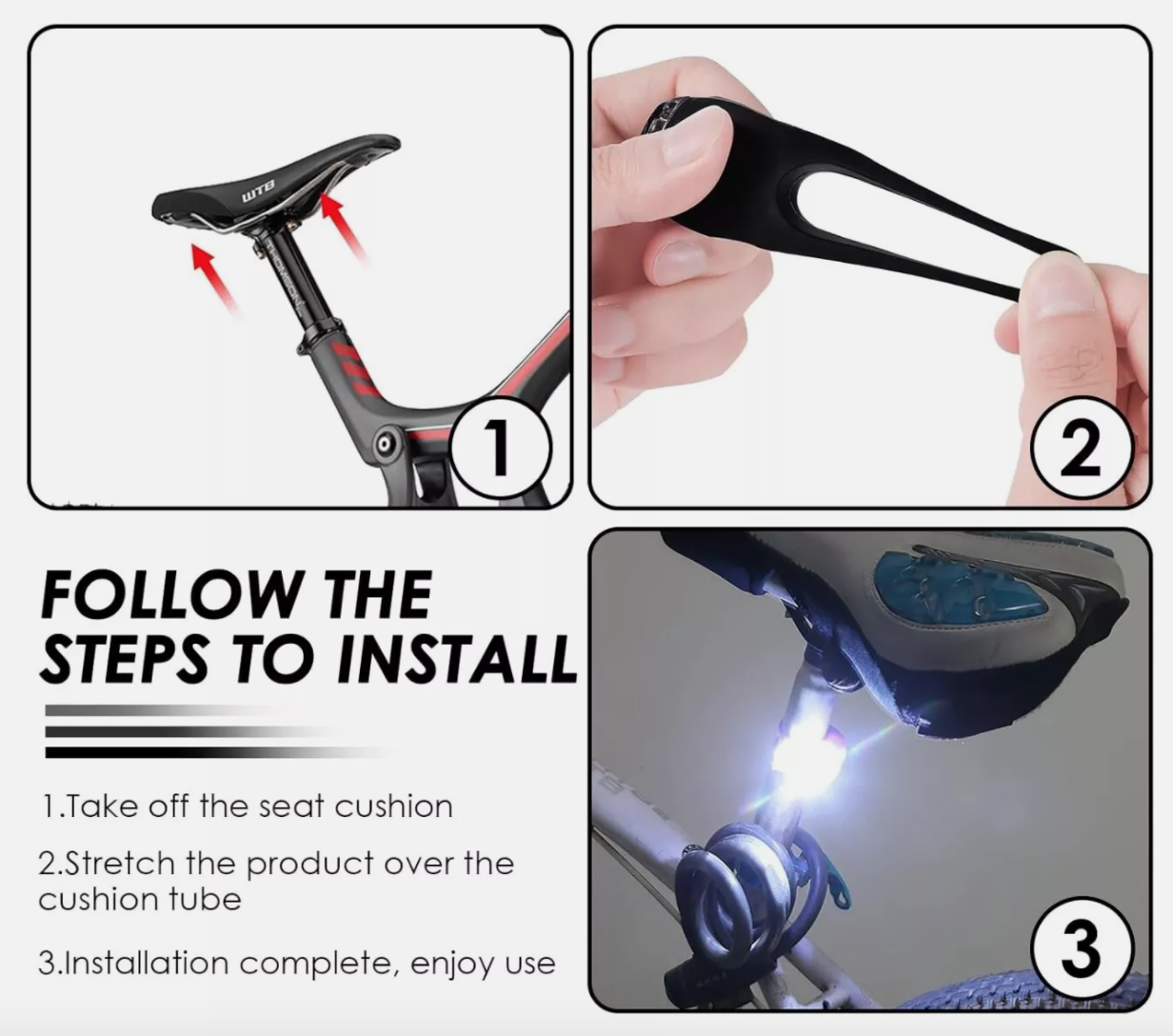 WTB

1

2

FOLLOW THE STEPS TO INSTALL

1.Take off the seat cushion

2.Stretch the product over the cushion tube

3.Installation complete, enjoy use

3