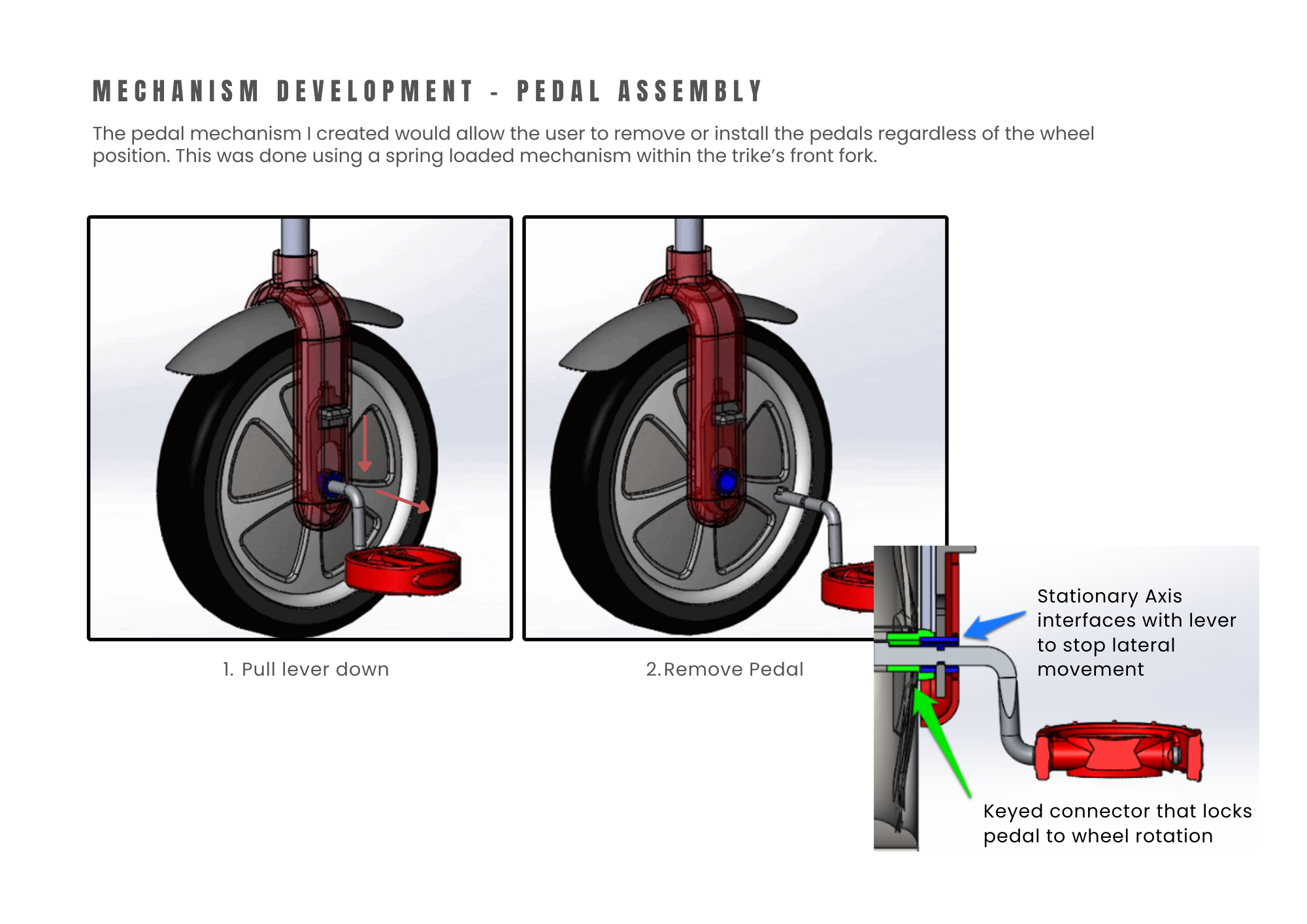 MECHANISM DEVELOPMENT - PEDAL ASSEMBLY

The pedal mechanism I created would allow the user to remove or install the pedals regardless of the wheel position. This was done using a spring loaded mechanism within the trike's front fork.

1. Pull lever down

2.Remove Pedal

Stationary Axis interfaces with lever to stop lateral movement

Keyed connector that locks pedal to wheel rotation