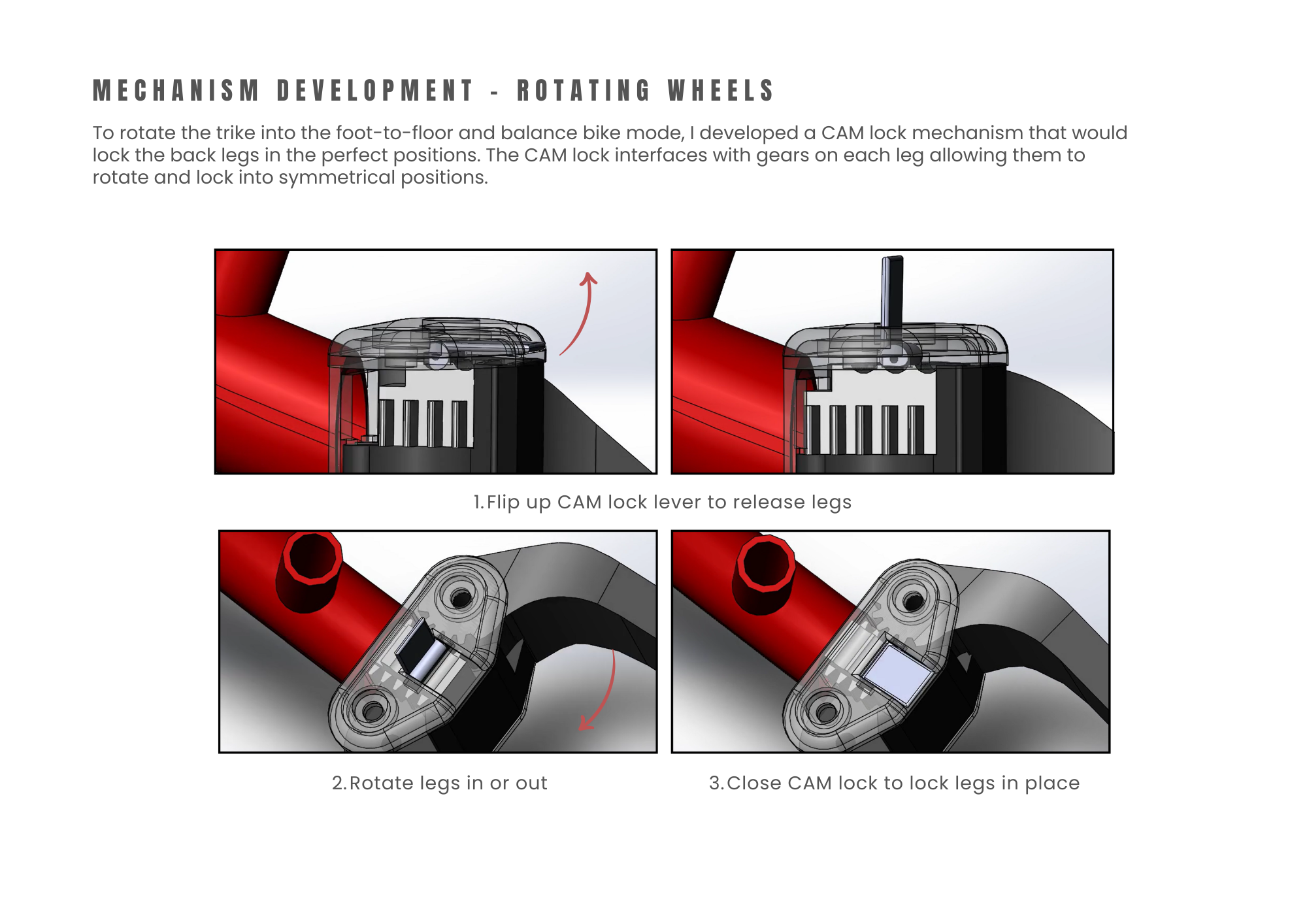 MECHANISM DEVELOPMENT - ROTATING WHEELS

To rotate the trike into the foot-to-floor and balance bike mode, I developed a CAM lock mechanism that would lock the back legs in the perfect positions. The CAM lock interfaces with gears on each leg allowing them to rotate and lock into symmetrical positions.

1.Flip up CAM lock lever to release legs

2.Rotate legs in or out

3.Close CAM lock to lock legs in place