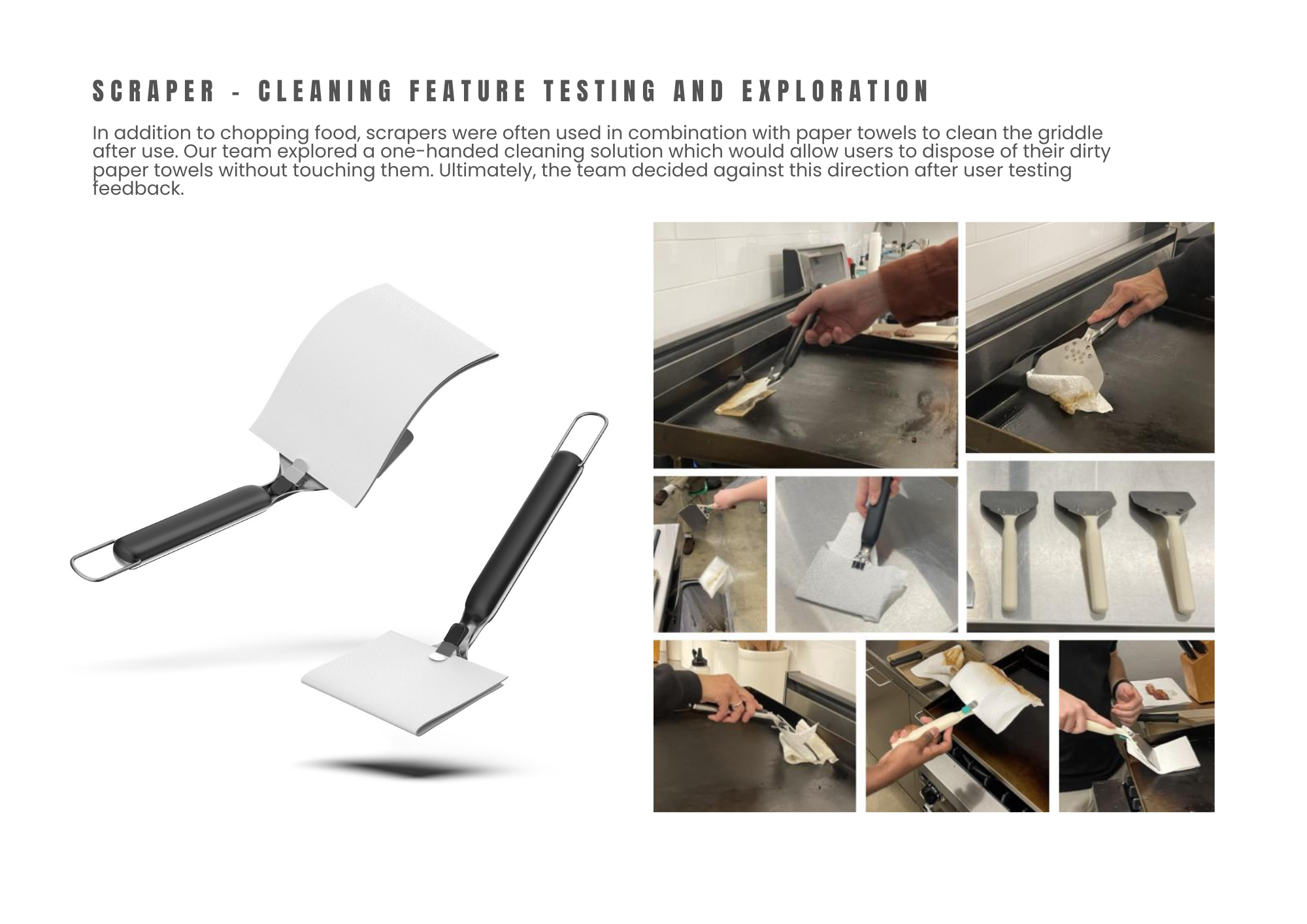 SCRAPER - CLEANING FEATURE TESTING AND EXPLORATION

In addition to chopping food, scrapers were often used in combination with paper towels to clean the griddle after use. Our team explored a one-handed cleaning solution which would allow users to dispose of their dirty paper towels without touching them. Ultimately, the team decided against this direction after user testing feedback.