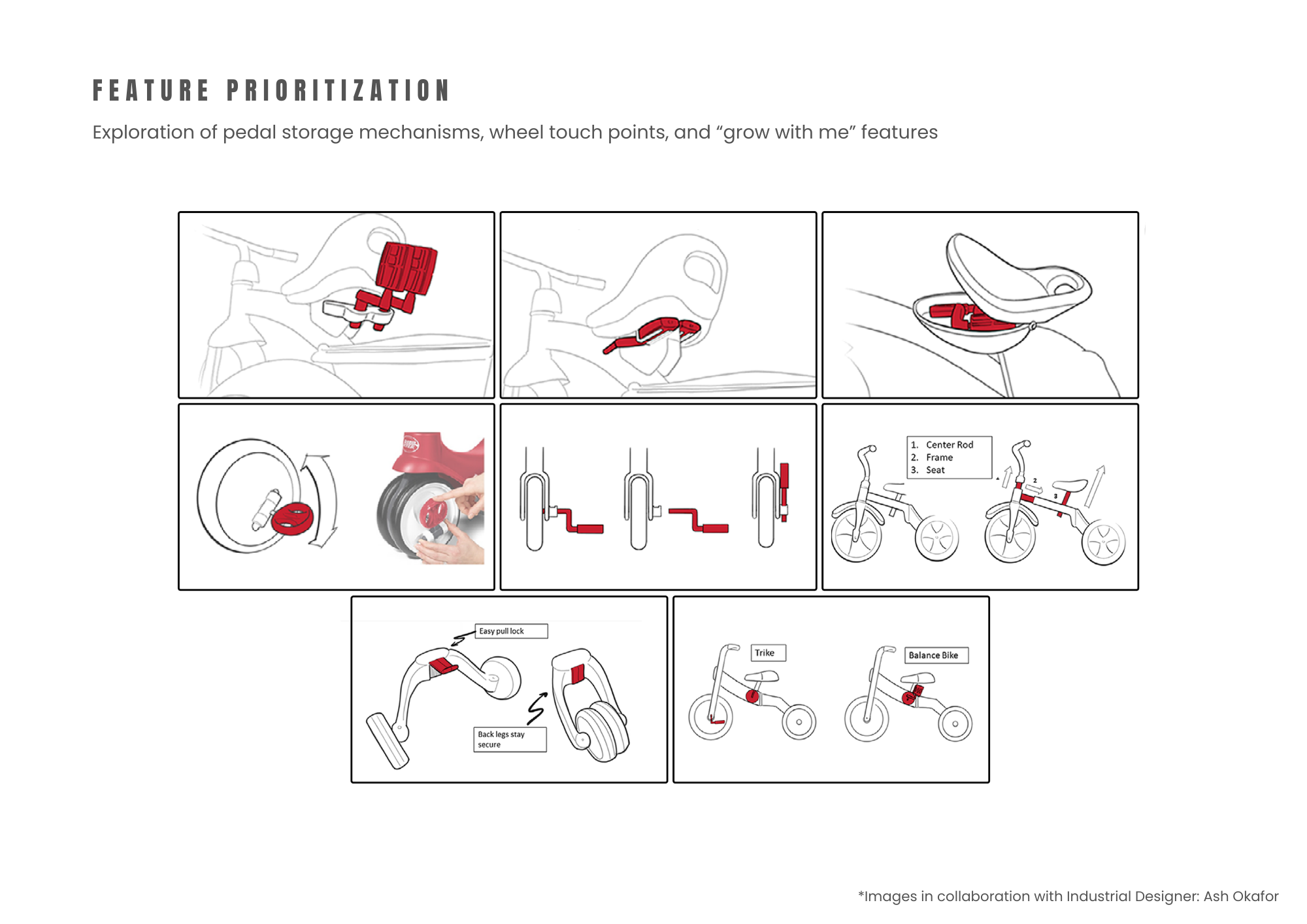 FEATURE PRIORITIZATION

Exploration of pedal storage mechanisms, wheel touch points, and “grow with me” features

1. Center Rod
2. Frame
3. Seat

2

3

Easy pull lock

Back legs stay secure

Trike

Balance Bike

*Images in collaboration with Industrial Designer: Ash Okafor