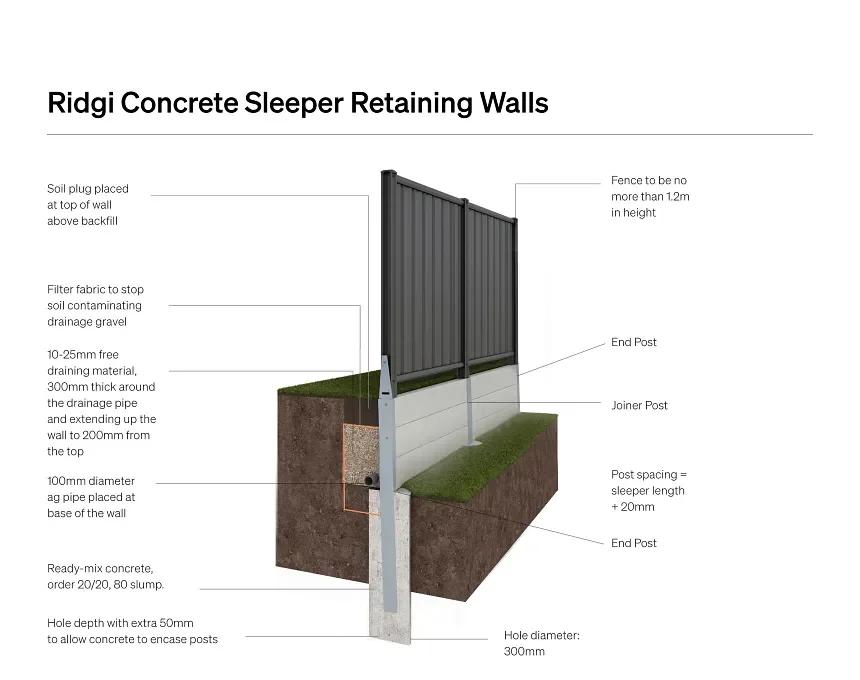 Ridgi Concrete Sleeper Retaining Walls

Soil plug placed at top of wall above backfill

Filter fabric to stop soil contaminating drainage gravel

10-25mm free draining material, 300mm thick around the drainage pipe and extending up the wall to 200mm from the top

100mm diameter ag pipe placed at base of the wall

Ready-mix concrete, order 20/20, 80 slump.

Hole depth with extra 50mm to allow concrete to encase posts

Fence to be no more than 1.2m in height

End Post

Joiner Post

Post spacing = sleeper length + 20mm

End Post

Hole diameter: 300mm