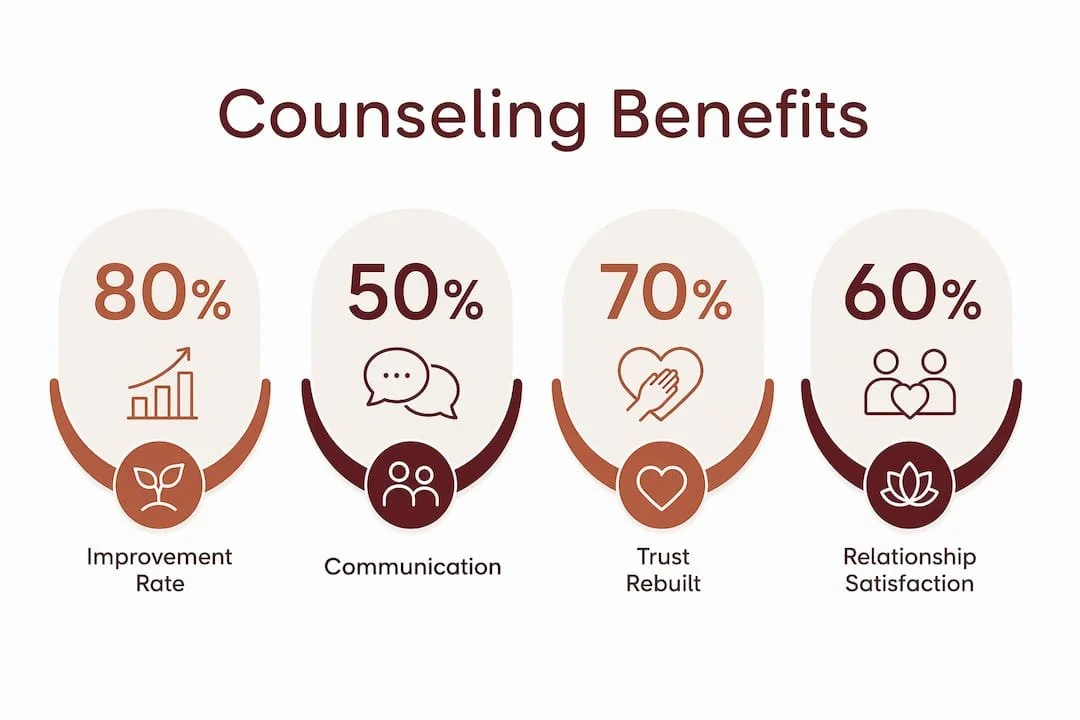 Counseling Benefits

80%

Improvement Rate

50%

Communication

70%

Trust Rebuilt

60%

Relationship Satisfaction