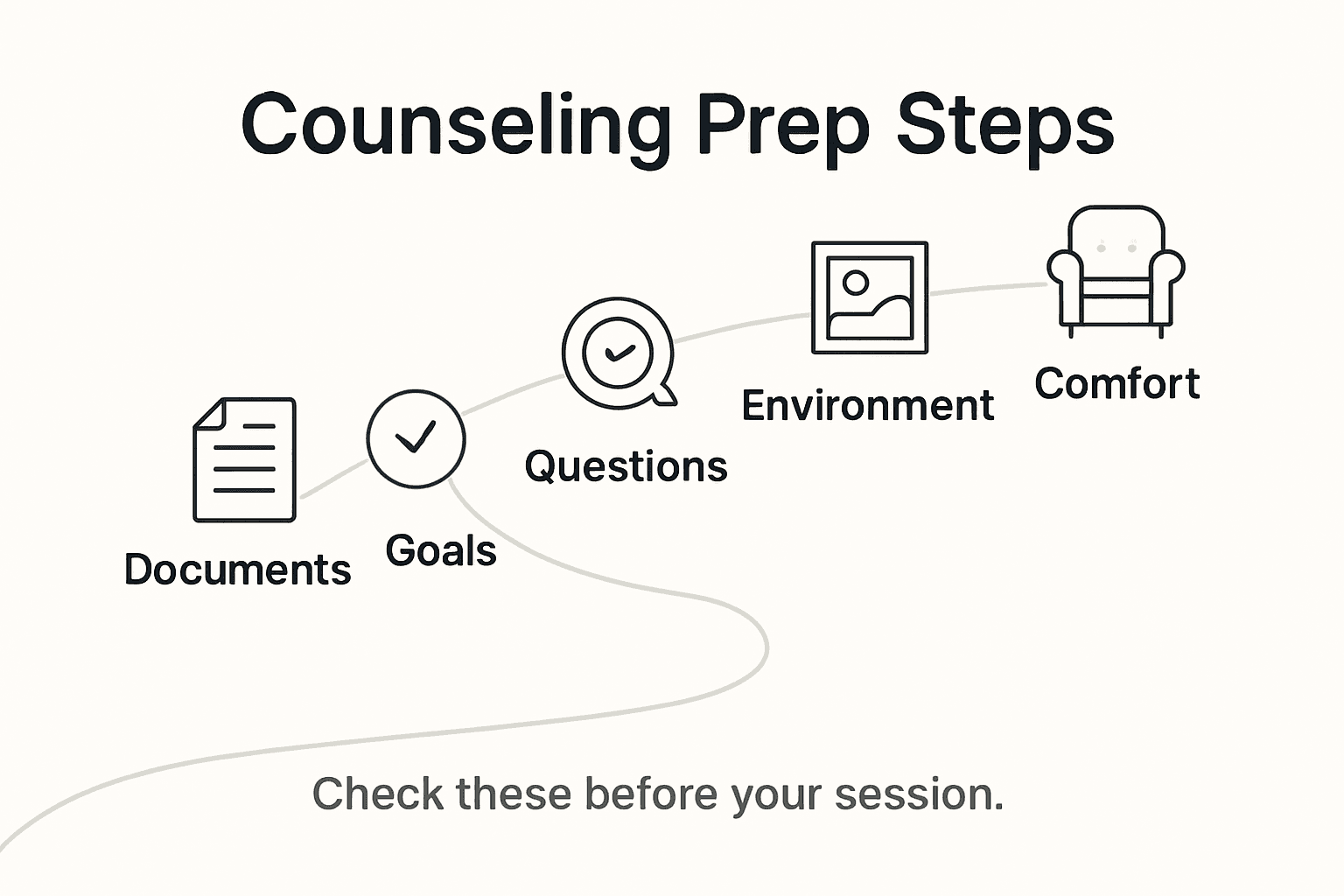 Counseling Prep Steps

Documents

Goals

Questions

Environment

Comfort

Check these before your session.