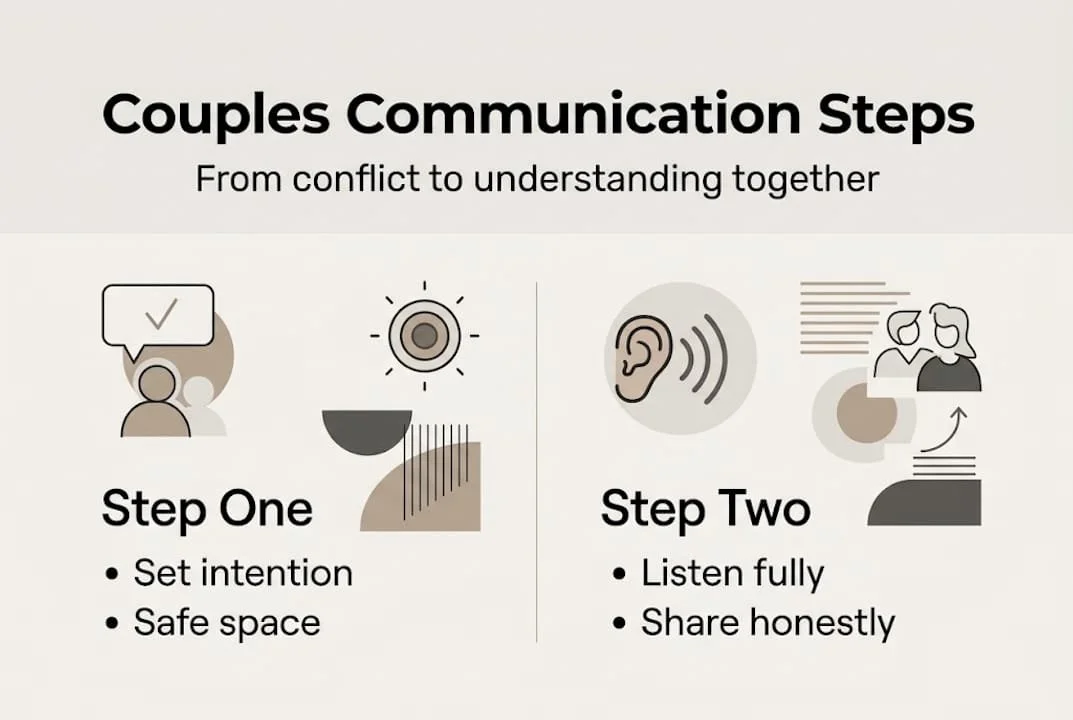 Couples Communication Steps

From conflict to understanding together

Step One

• Set intention
• Safe space

Step Two

• Listen fully
• Share honestly