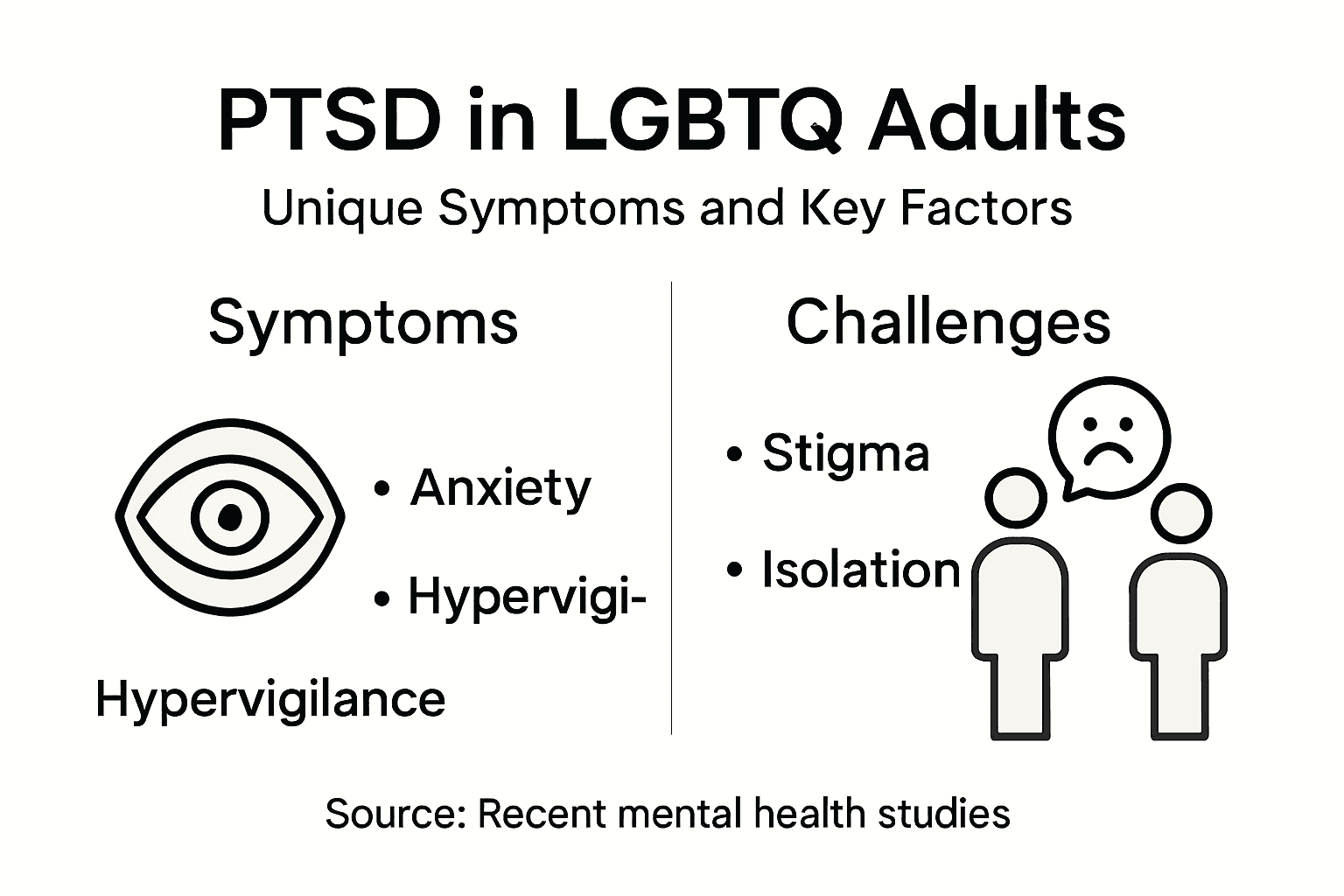 PTSD in LGBTQ Adults

Unique Symptoms and Key Factors

Symptoms

• Anxiety

• Hypervigi-

Hypervigilance

Challenges

• Stigma

• Isolation

Source: Recent mental health studies