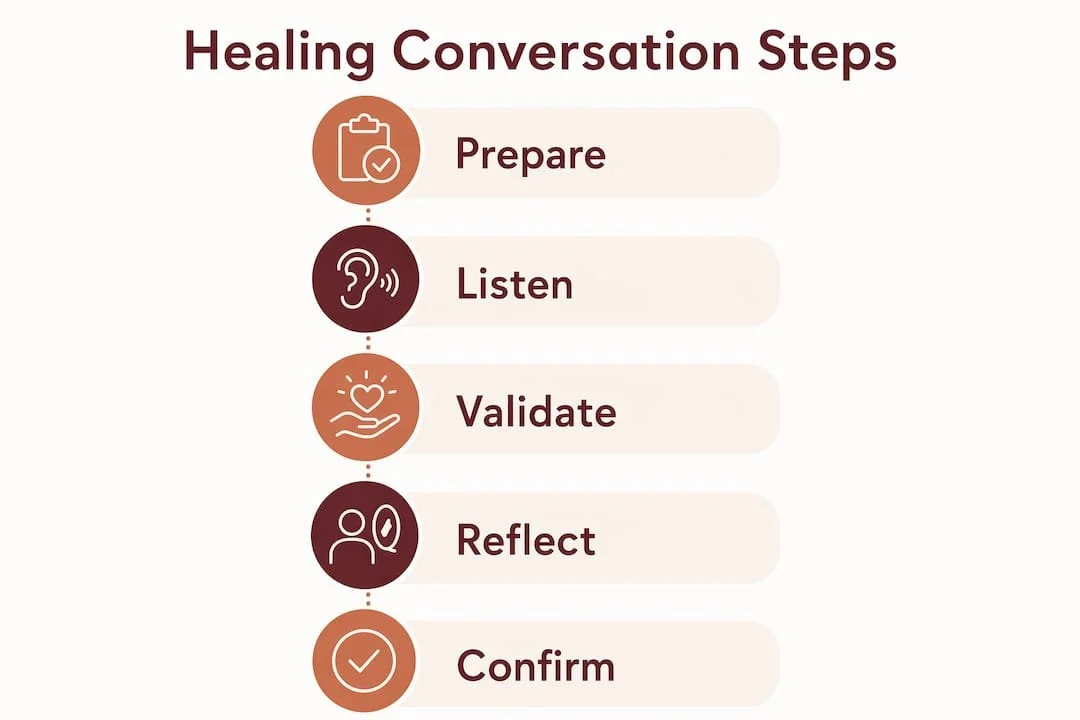 Healing Conversation Steps

Prepare

Listen

Validate

Reflect

Confirm