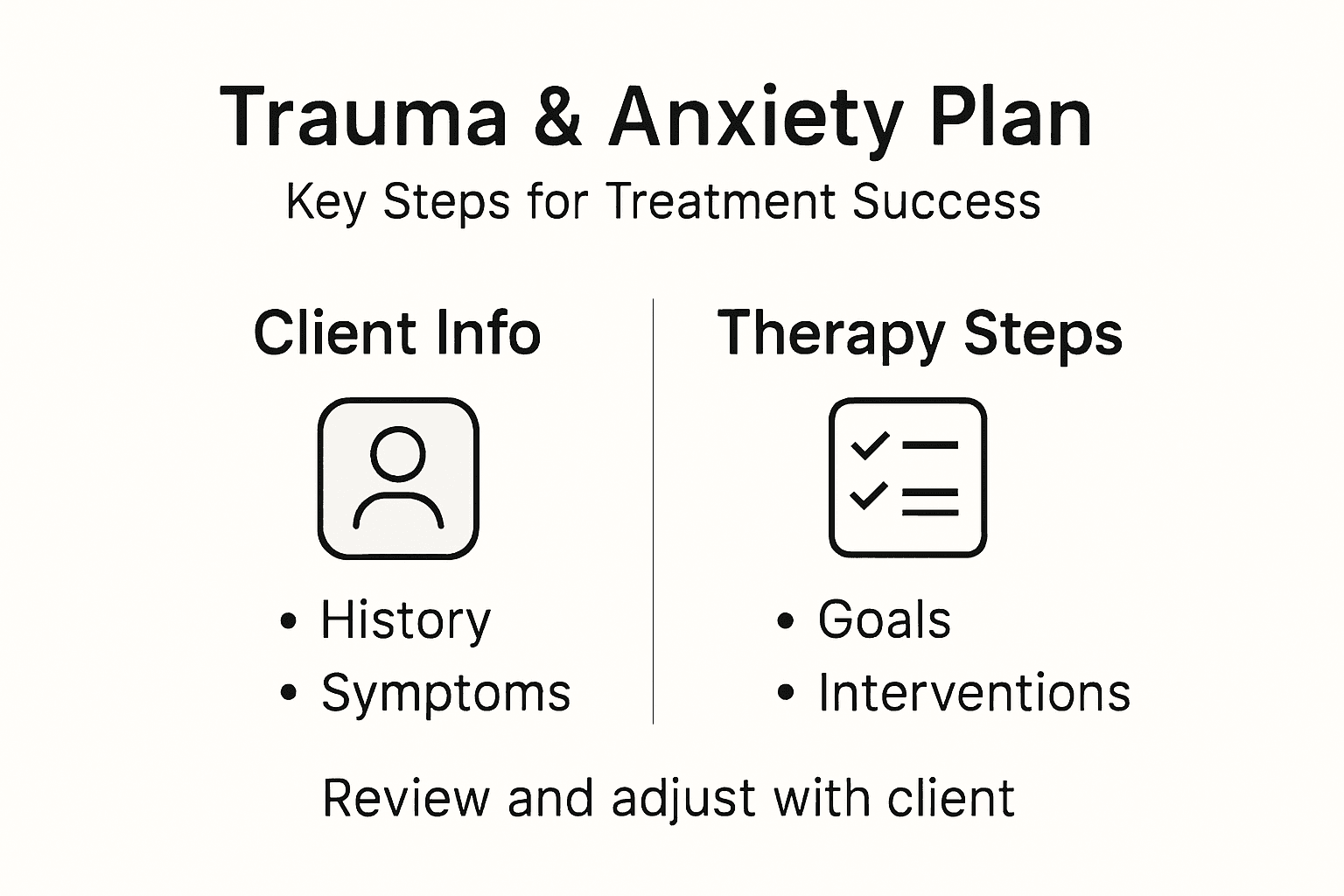 Trauma & Anxiety Plan

Key Steps for Treatment Success

Client Info

• History
• Symptoms

Therapy Steps

• Goals
• Interventions

Review and adjust with client