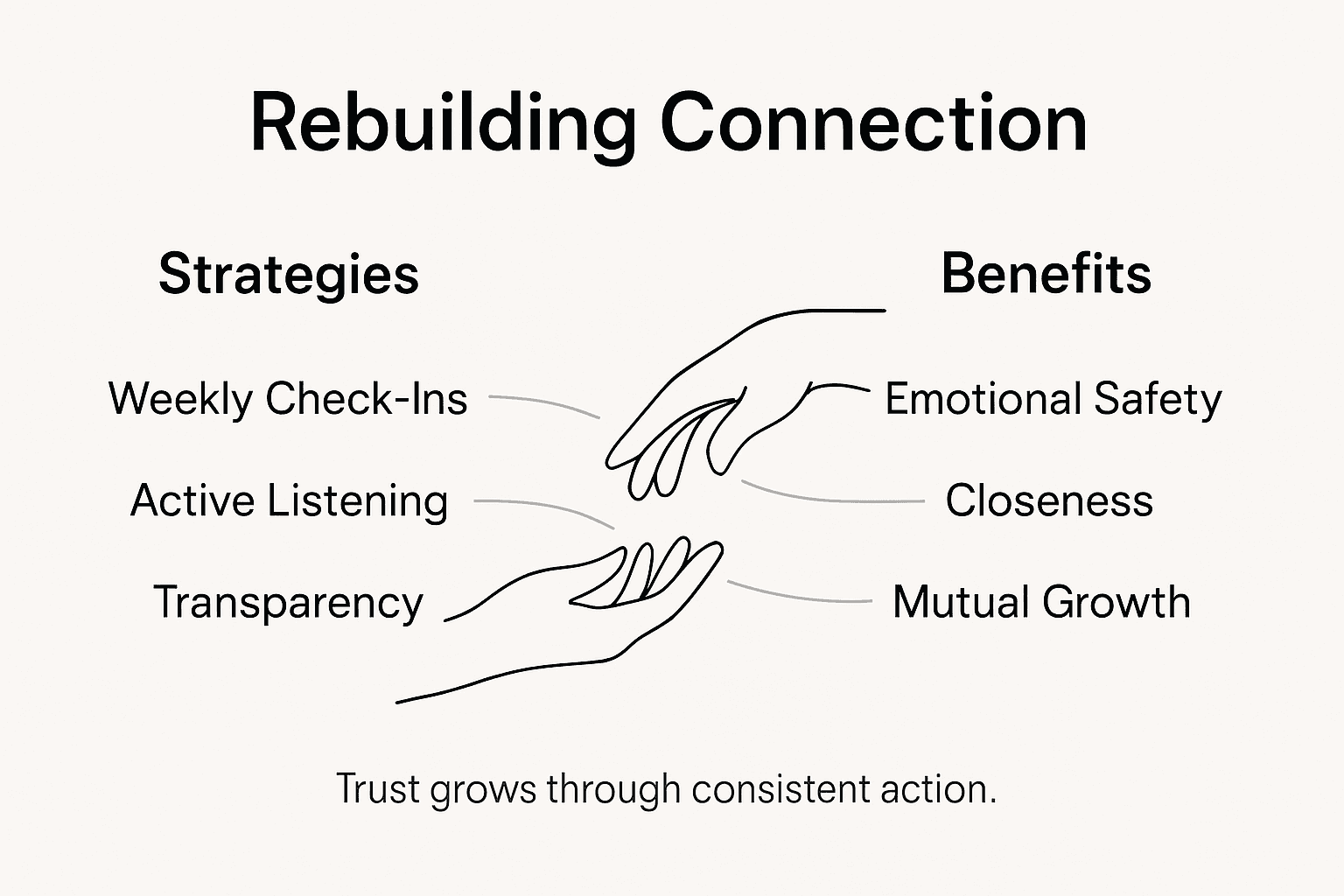 Rebuilding Connection

Strategies

Weekly Check-Ins

Active Listening

Transparency

Benefits

Emotional Safety

Closeness

Mutual Growth

Trust grows through consistent action.