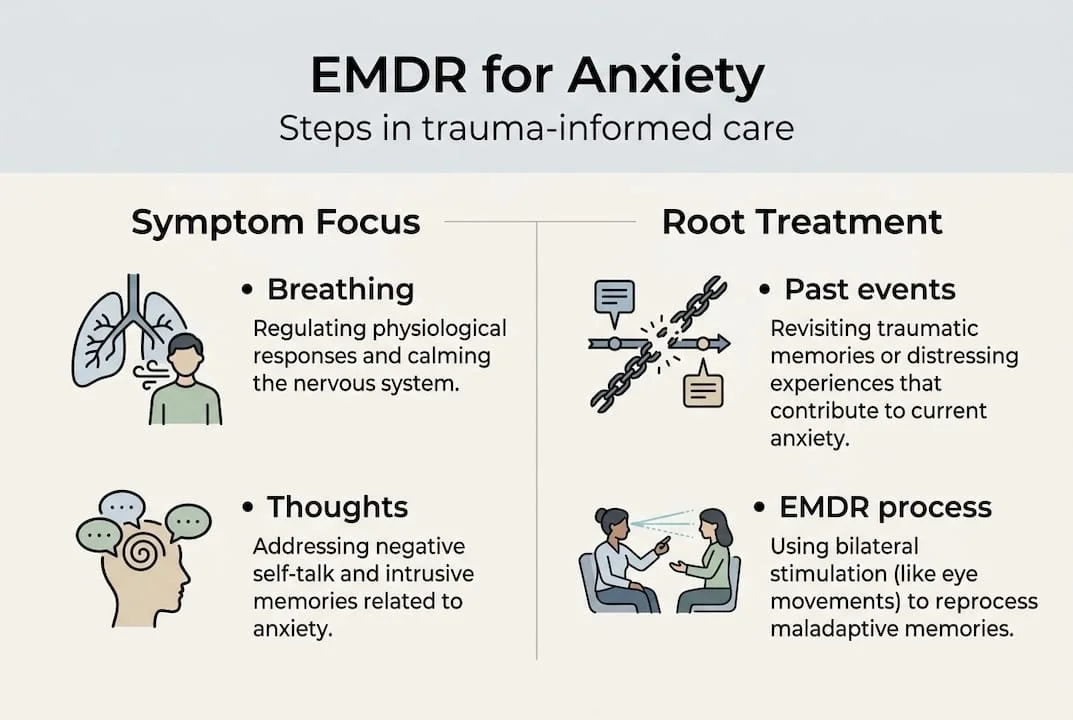 EMDR for Anxiety
Steps in trauma-informed care

Symptom Focus

• Breathing
Regulating physiological responses and calming the nervous system.

• Thoughts
Addressing negative self-talk and intrusive memories related to anxiety.

Root Treatment

• Past events
Revisiting traumatic memories or distressing experiences that contribute to current anxiety.

• EMDR process
Using bilateral stimulation (like eye movements) to reprocess maladaptive memories.