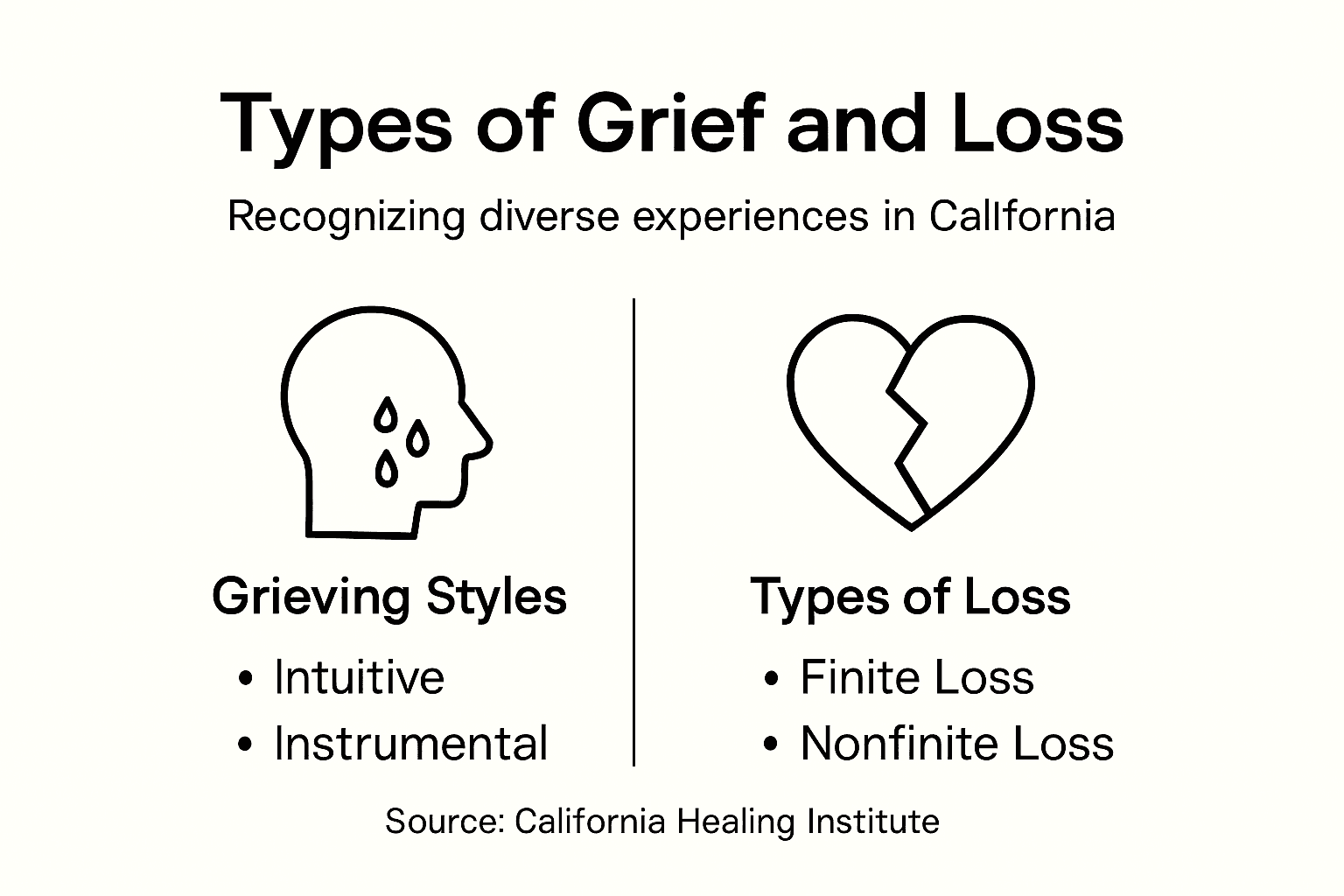 Types of Grief and Loss

Recognizing diverse experiences in Callfornia

Grieving Styles

• Intuitive
• Instrumental

Types of Loss

• Finite Loss
• Nonfinite Loss

Source: California Healing Institute